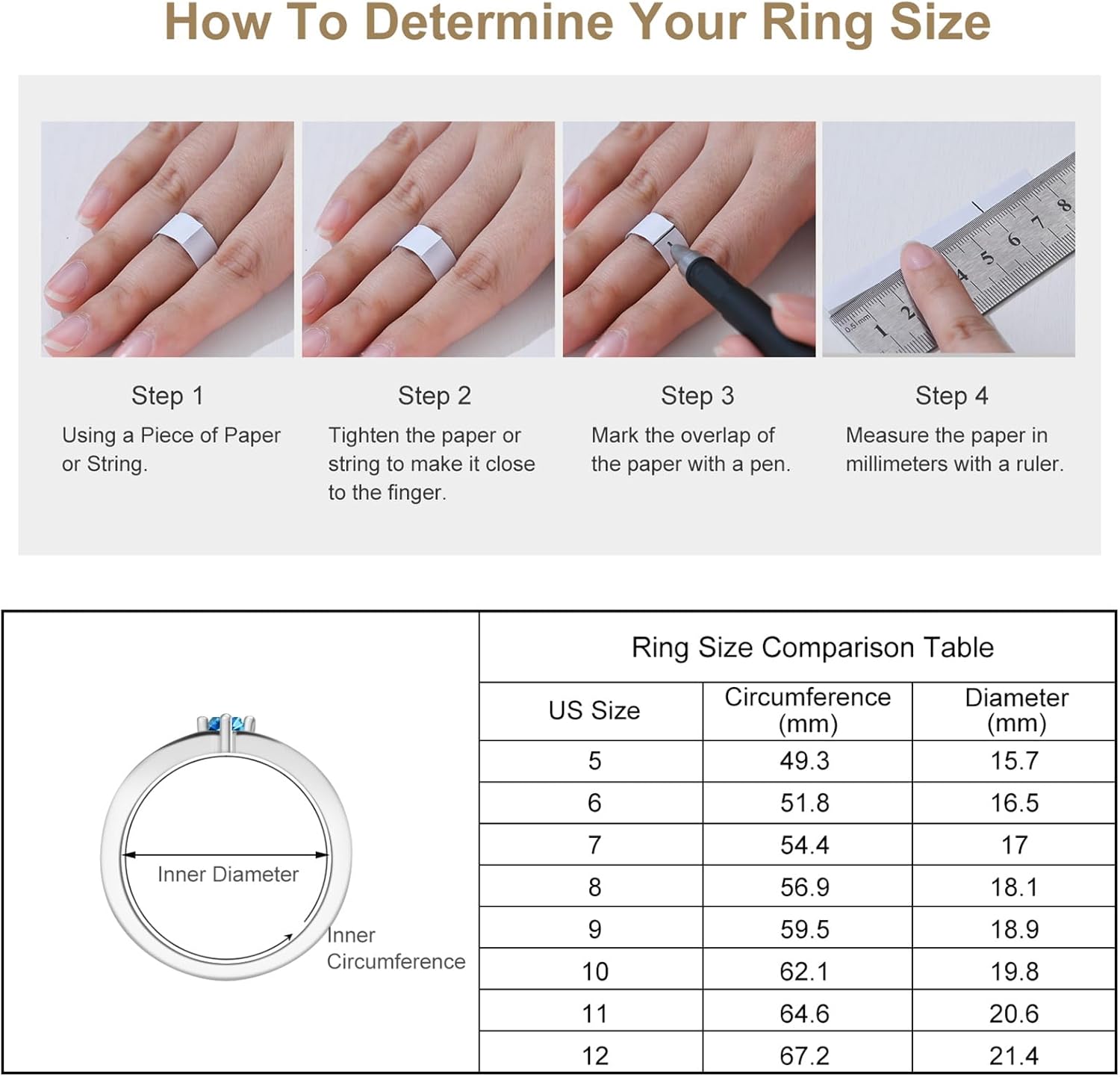 How To Determine Your Ring Size

0.5mm 1 2 4 5 6 7 8

Step 1
Using a Piece of Paper or String.

Step 2
Tighten the paper or string to make it close to the finger.

Step 3
Mark the overlap of the paper with a pen.

Step 4
Measure the paper in millimeters with a ruler.

Inner Diameter

Inner Circumference

Ring Size Comparison Table

| US Size | Circumference (mm) | Diameter (mm) |
|---|---|---|
| 5 | 49.3 | 15.7 |
| 6 | 51.8 | 16.5 |
| 7 | 54.4 | 17 |
| 8 | 56.9 | 18.1 |
| 9 | 59.5 | 18.9 |
| 10 | 62.1 | 19.8 |
| 11 | 64.6 | 20.6 |
| 12 | 67.2 | 21.4 |