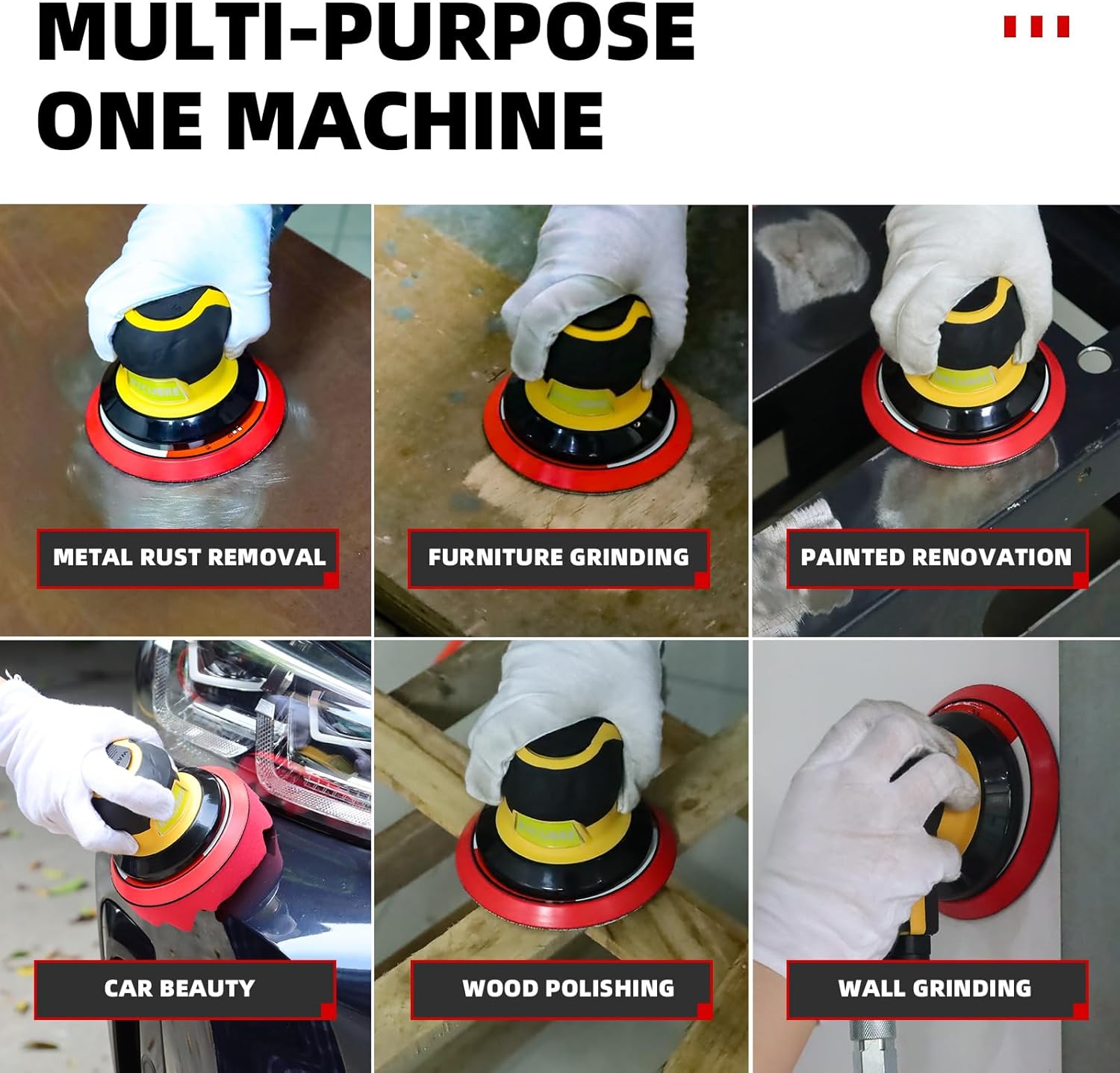 MULTI-PURPOSE ONE MACHINE

METAL RUST REMOVAL

FURNITURE GRINDING

PAINTED RENOVATION

CAR BEAUTY

WOOD POLISHING

WALL GRINDING