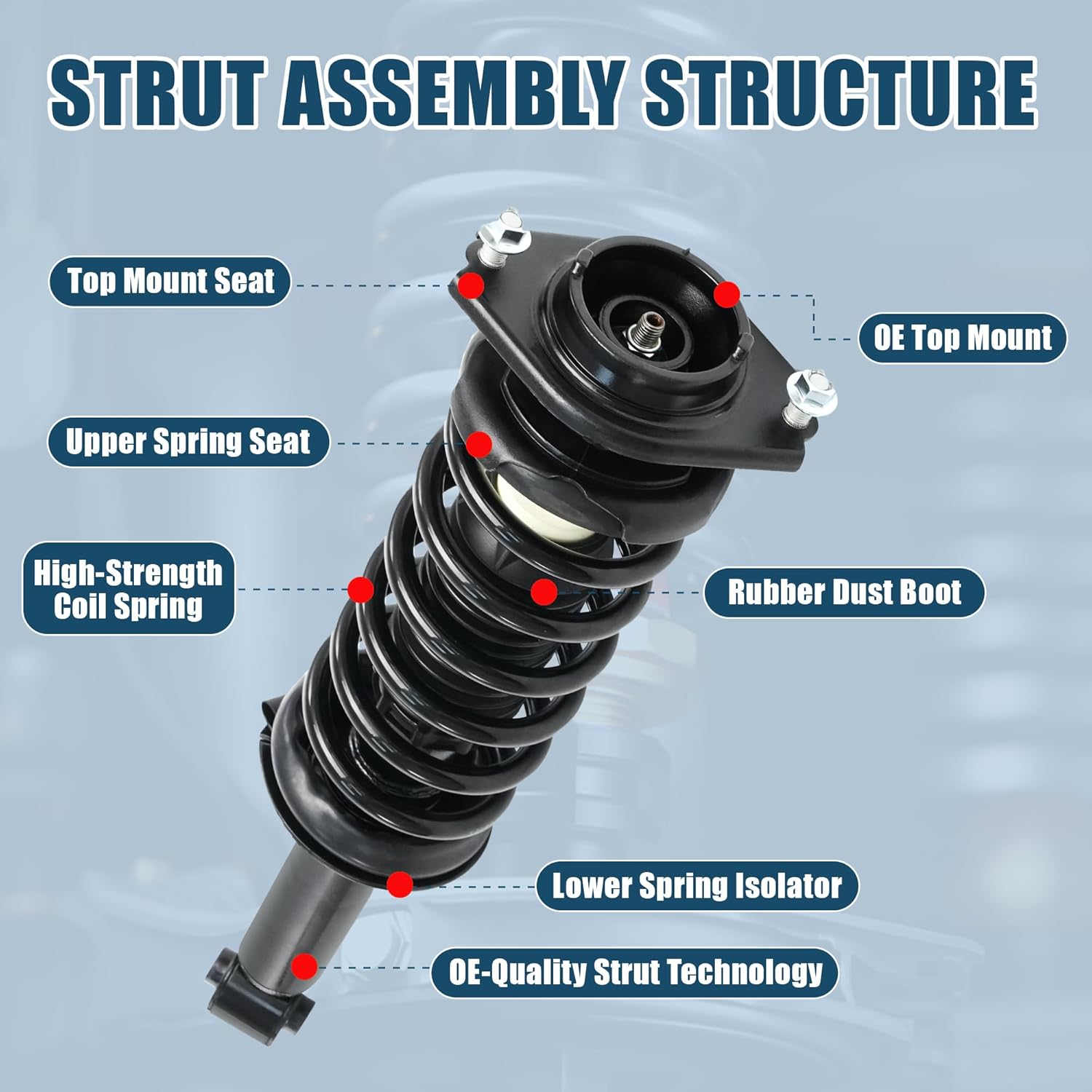 STRUT ASSEMBLY STRUCTURE

Top Mount Seat

OE Top Mount

Upper Spring Seat

High-Strength Coil Spring

Rubber Dust Boot

Lower Spring Isolator

OE-Quality Strut Technology