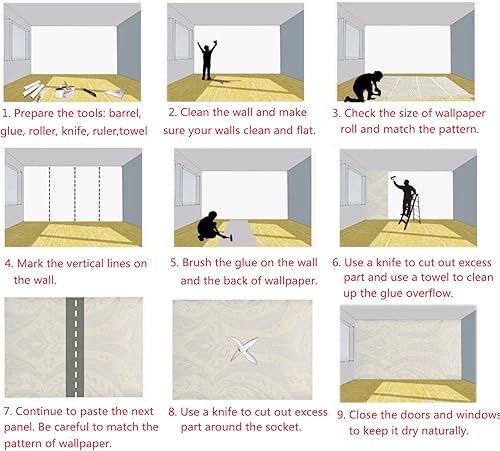 1. Prepare the tools: barrel, glue, roller, knife, ruler,towel

2. Clean the wall and make sure your walls clean and flat.

3. Check the size of wallpaper roll and match the pattern.

4. Mark the vertical lines on the wall.

5. Brush the glue on the wall and the back of wallpaper.

6. Use a knife to cut out excess part and use a towel to clean up the glue overflow.

7. Continue to paste the next panel. Be careful to match the pattern of wallpaper.

8. Use a knife to cut out excess part around the socket.

9. Close the doors and windows to keep it dry naturally.