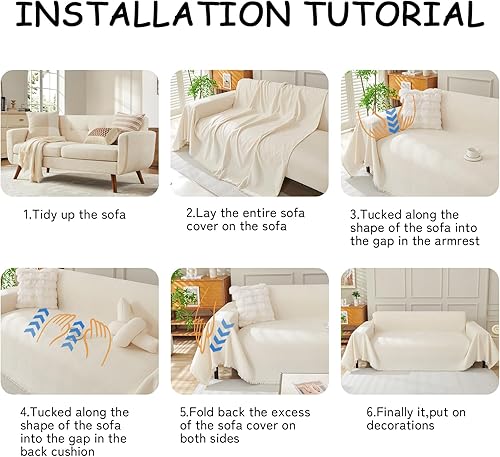 INSTALLATION TUTORIAL

1.Tidy up the sofa

2.Lay the entire sofa cover on the sofa

3.Tucked along the shape of the sofa into the gap in the armrest

4.Tucked along the shape of the sofa into the gap in the back cushion

5.Fold back the excess of the sofa cover on both sides

6.Finally it,put on decorations