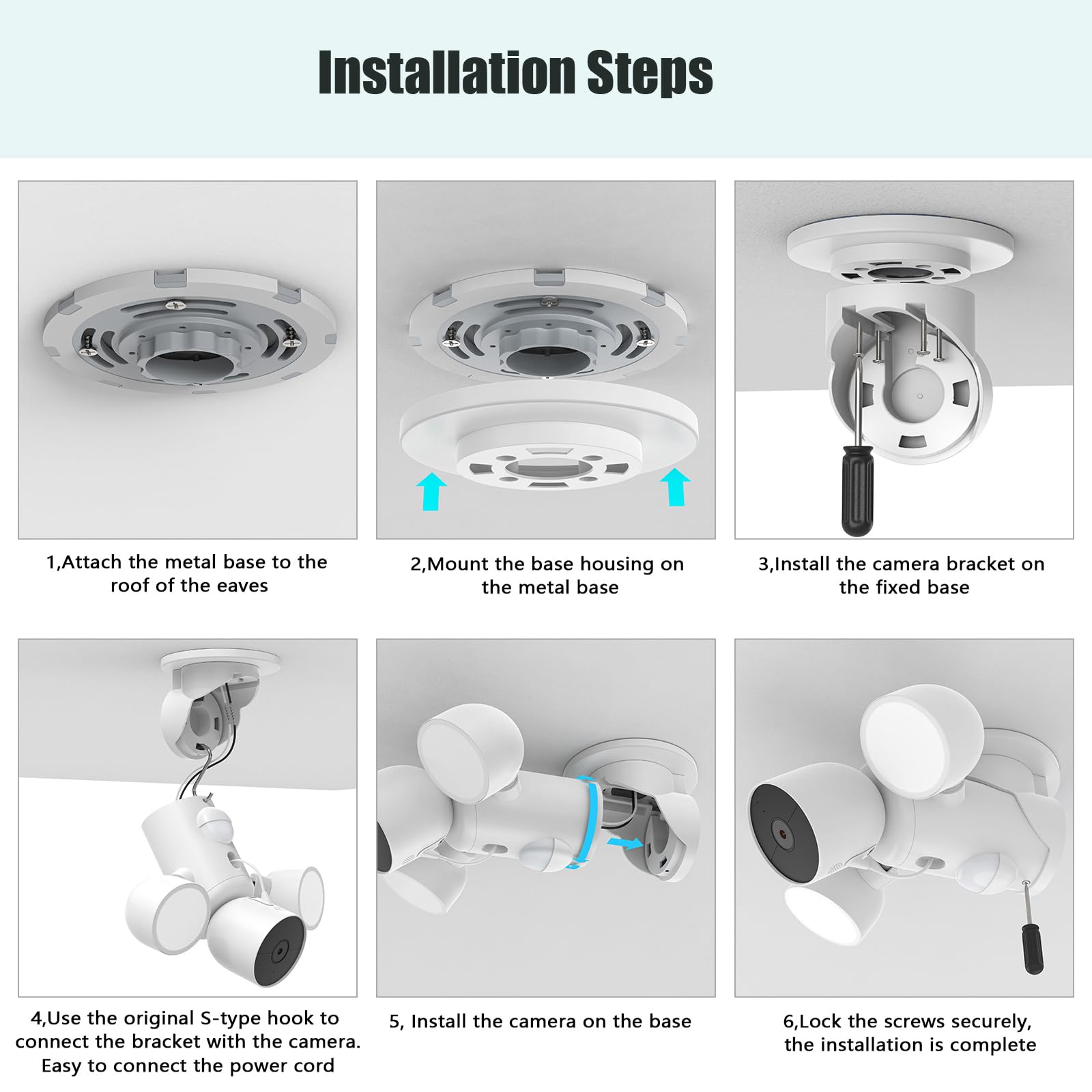 Installation Steps

1,Attach the metal base to the roof of the eaves

2,Mount the base housing on the metal base

3,Install the camera bracket on the fixed base

4,Use the original S-type hook to connect the bracket with the camera. Easy to connect the power cord

5, Install the camera on the base

6,Lock the screws securely, the installation is complete