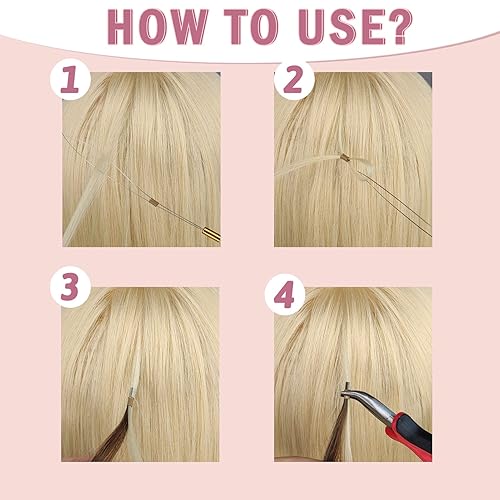 HOW TO USE?

1

2

3

4