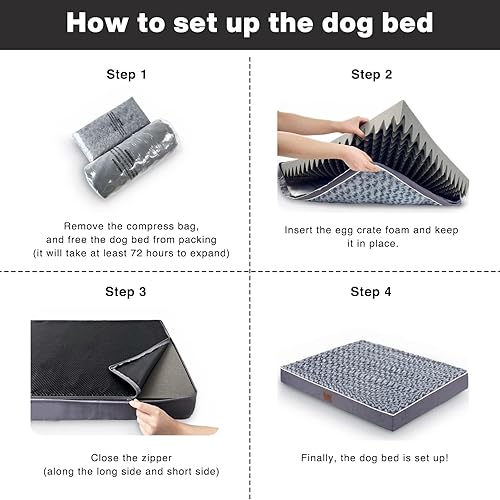 How to set up the dog bed

Step 1

Remove the compress bag, and free the dog bed from packing (it will take at least 72 hours to expand)

Step 2

Insert the egg crate foam and keep it in place.

Step 3

Close the zipper (along the long side and short side)

Step 4

Finally, the dog bed is set up!