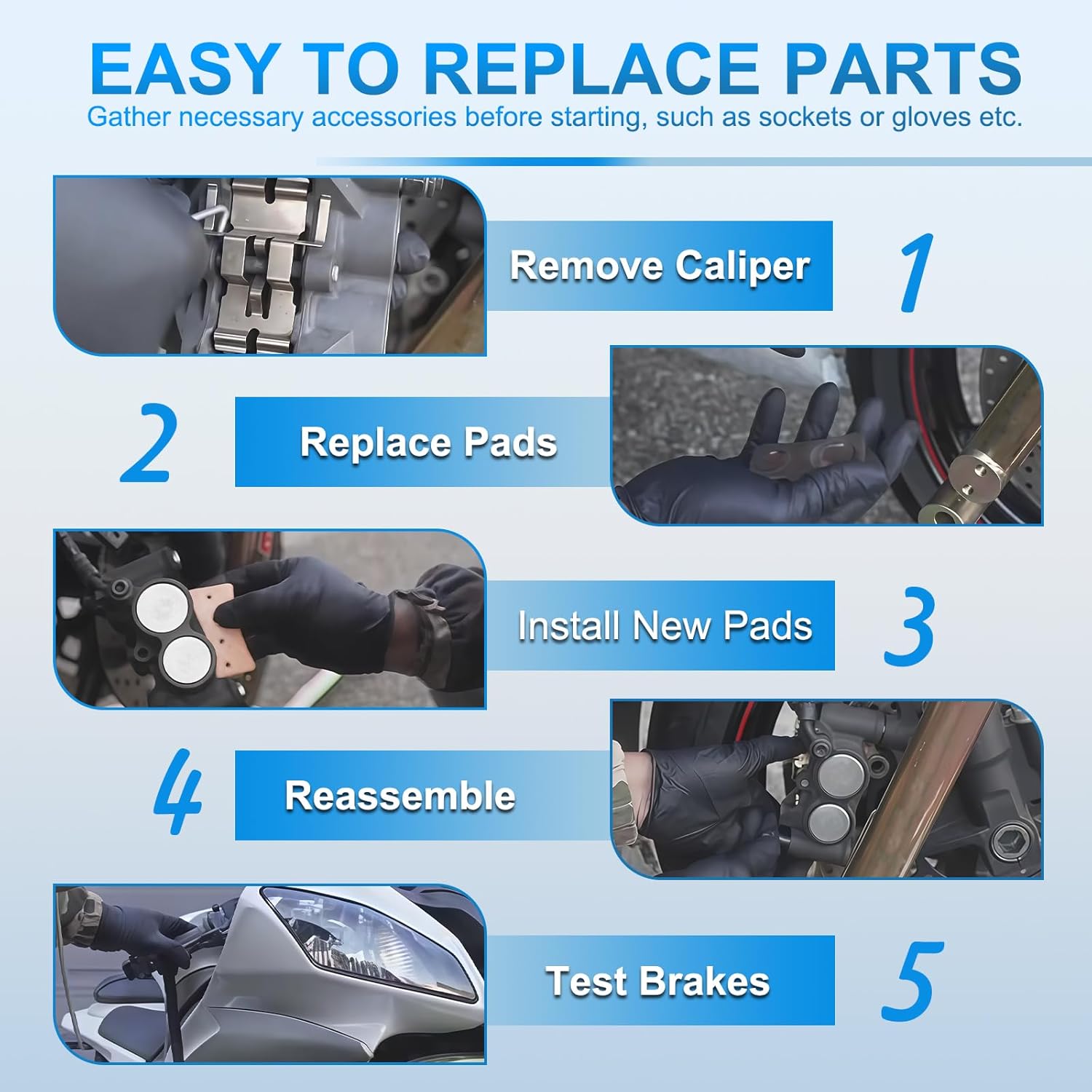 EASY TO REPLACE PARTS
Gather necessary accessories before starting, such as sockets or gloves etc.

Remove Caliper 1

2 Replace Pads

Install New Pads 3

4 Reassemble

Test Brakes 5