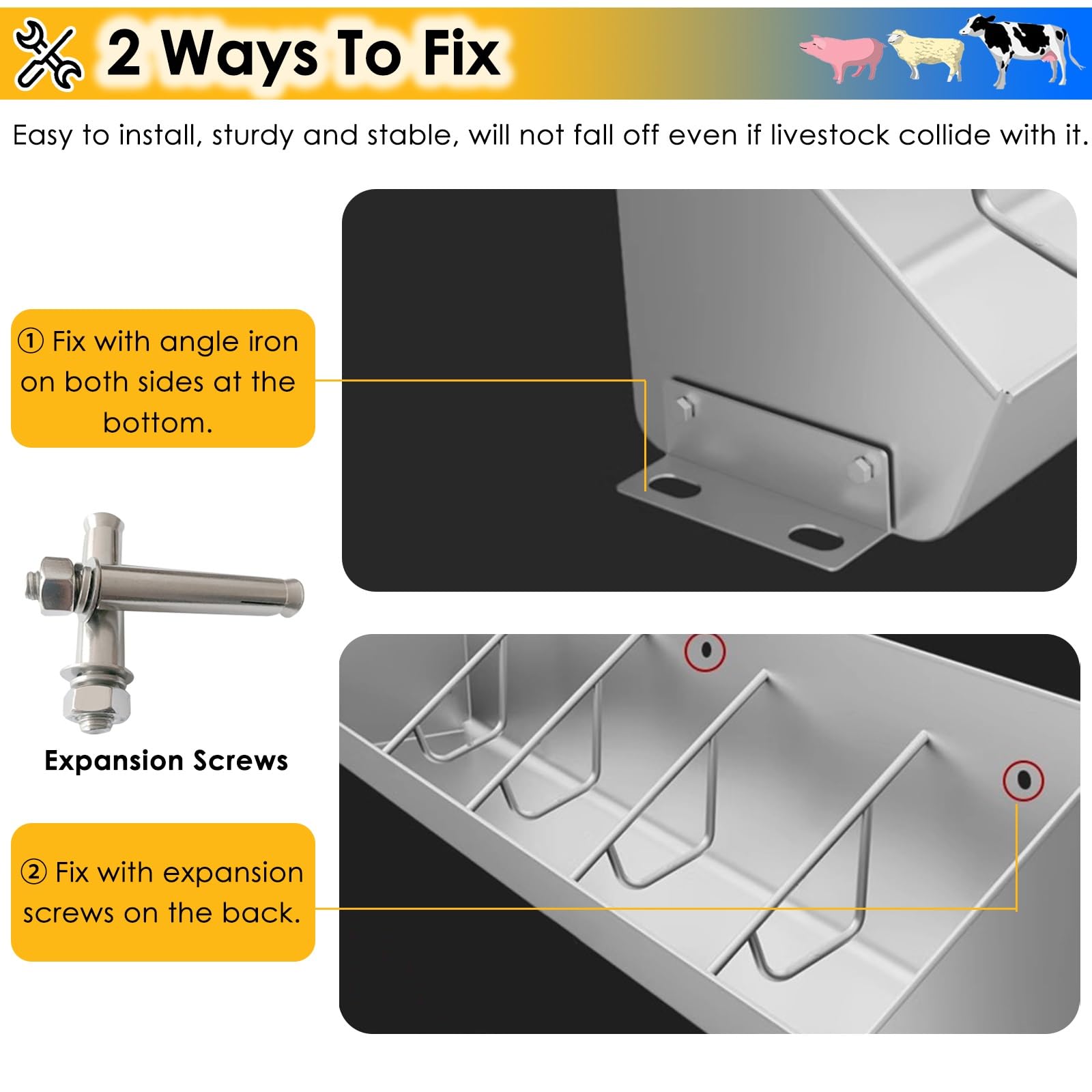 2 Ways To Fix

Easy to install, sturdy and stable, will not fall off even if livestock collide with it.

① Fix with angle iron on both sides at the bottom.

Expansion Screws

② Fix with expansion screws on the back.