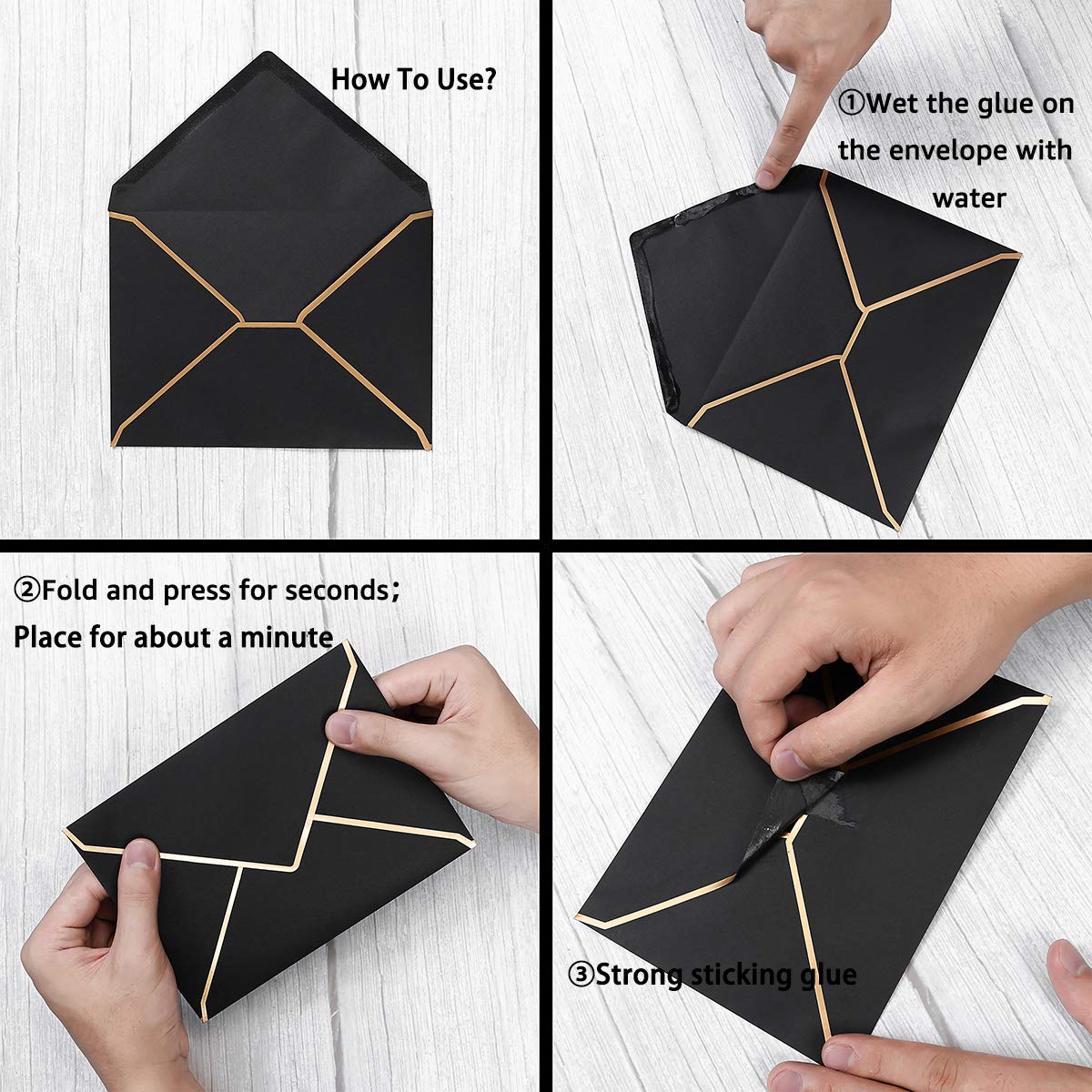 How To Use?

①Wet the glue on the envelope with water

②Fold and press for seconds;
Place for about a minute

③Strong sticking glue