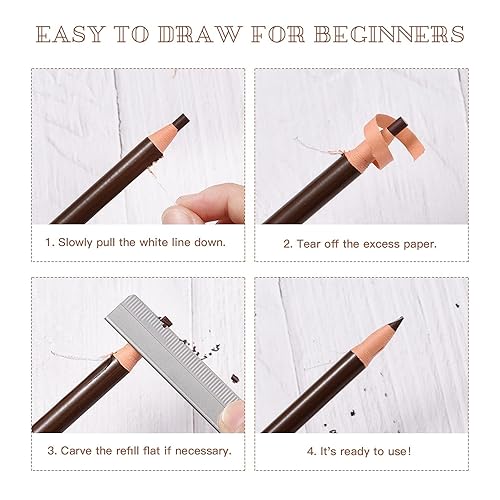 EASY TO DRAW FOR BEGINNERS

1. Slowly pull the white line down.

2. Tear off the excess paper.

3. Carve the refill flat if necessary.

4. It's ready to use!