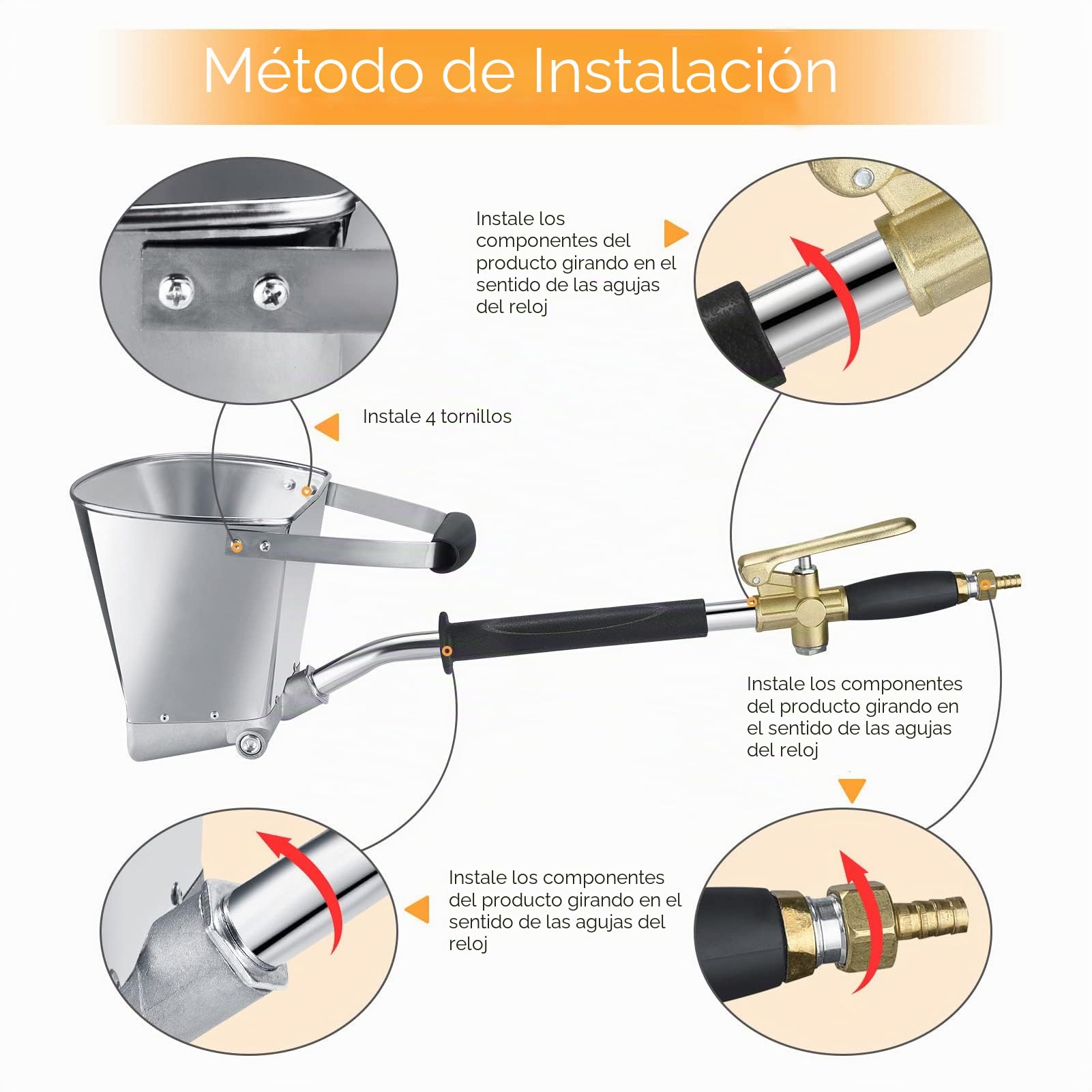 Método de Instalación

Instale los componentes del producto girando en el sentido de las agujas del reloj

Instale 4 tornillos

Instale los componentes del producto girando en el sentido de las agujas del reloj

Instale los componentes del producto girando en el sentido de las agujas del reloj