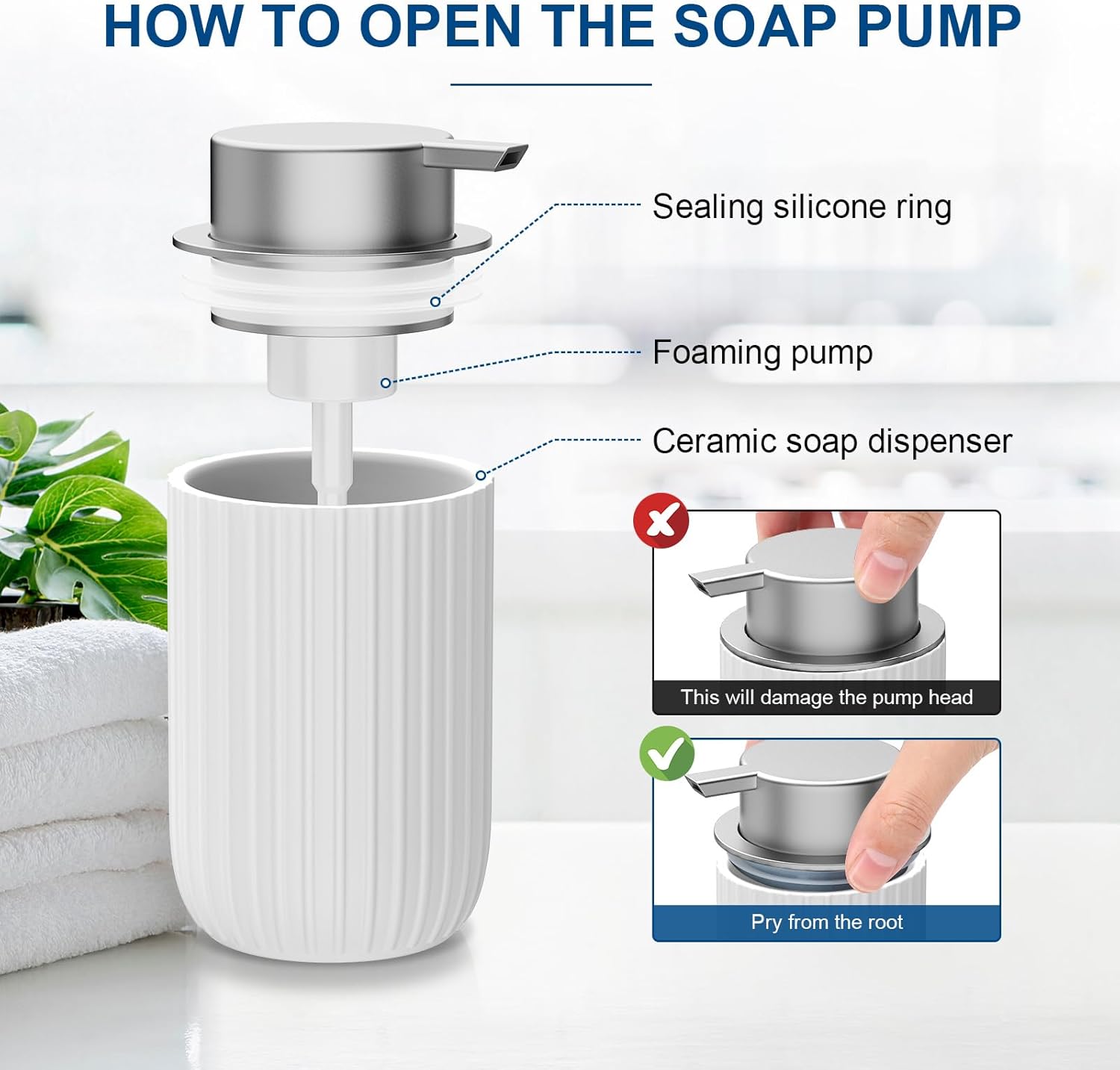 HOW TO OPEN THE SOAP PUMP

Sealing silicone ring

Foaming pump

Ceramic soap dispenser

This will damage the pump head

Pry from the root