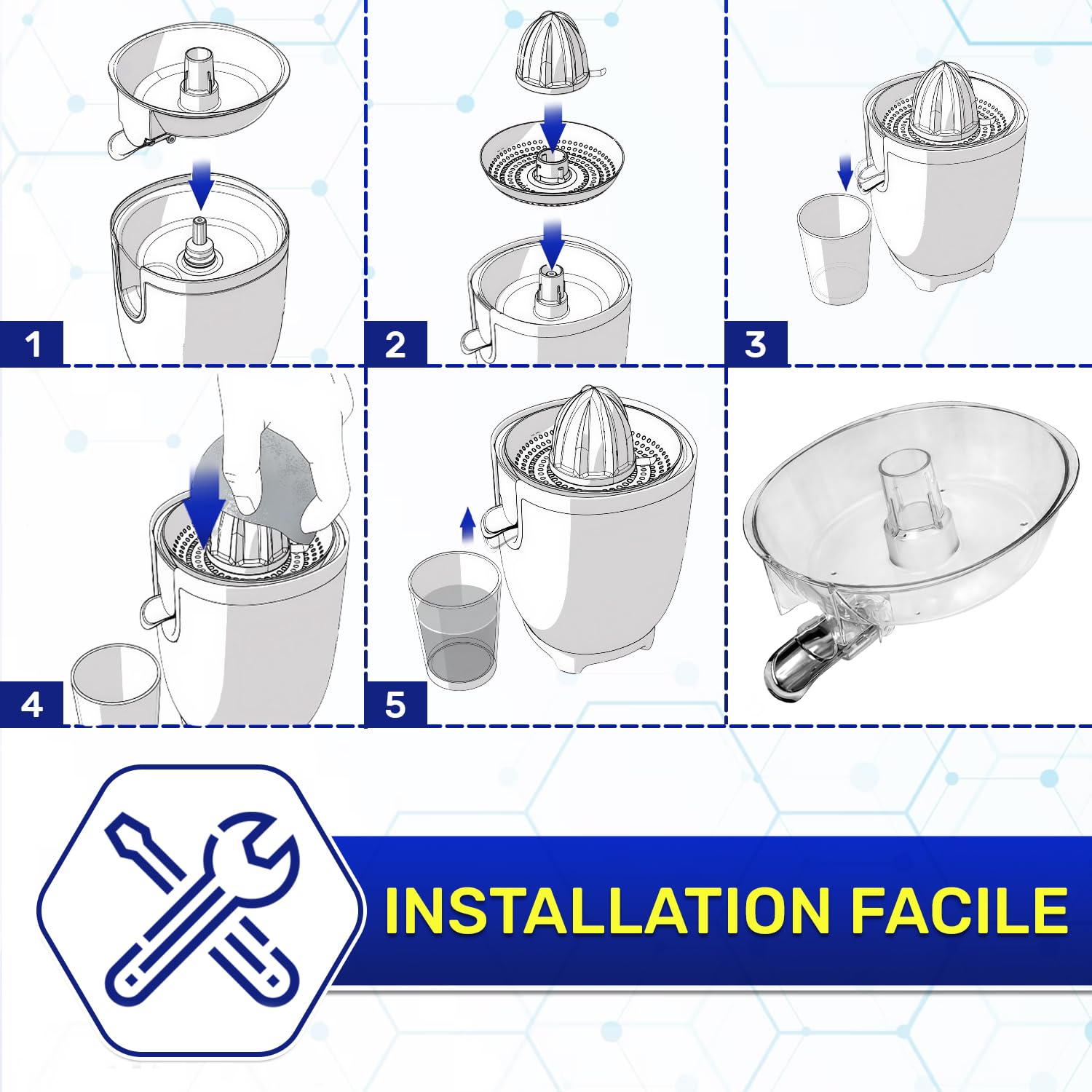 1

2

3

4

5

INSTALLATION FACILE