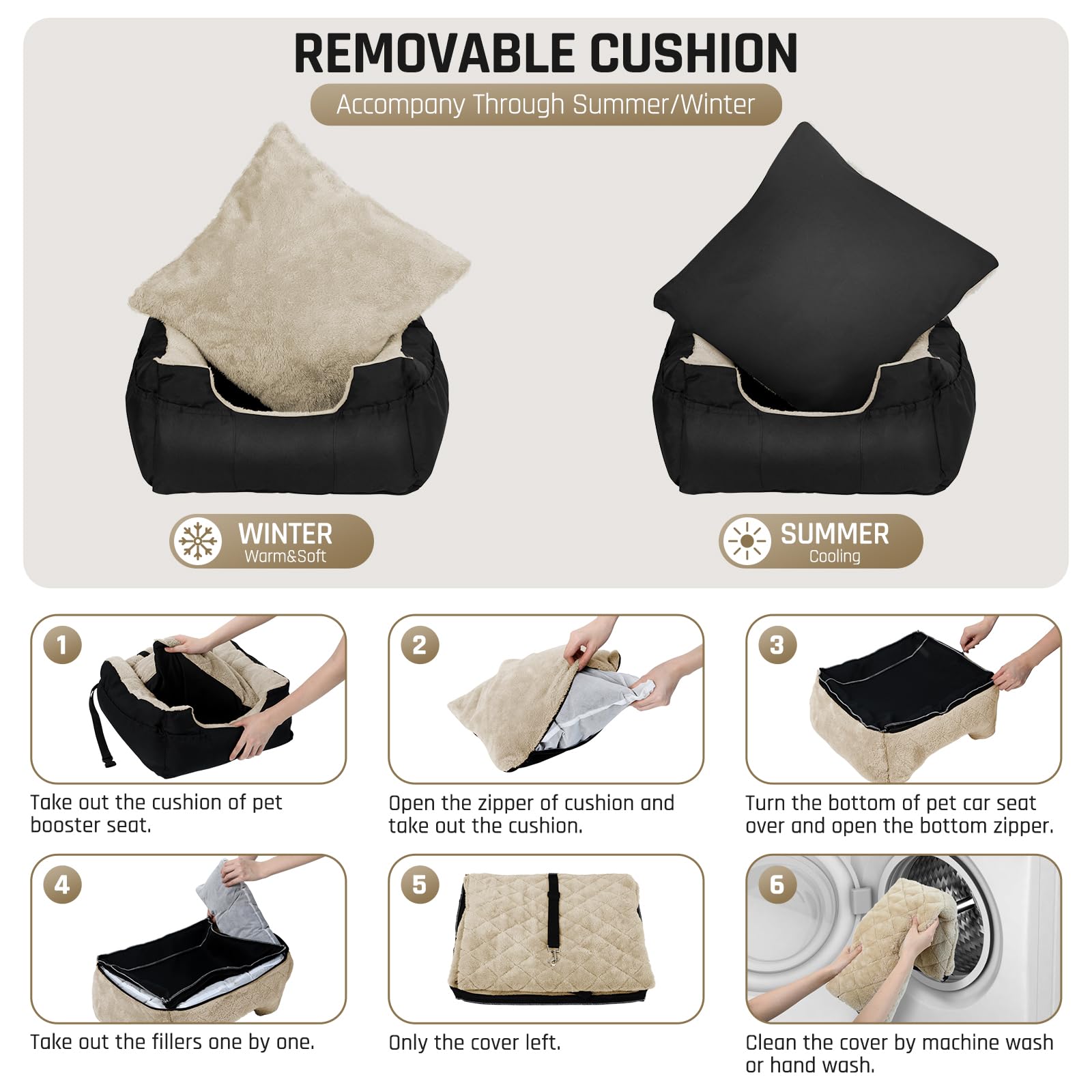 REMOVABLE CUSHION

Accompany Through Summer/Winter

WINTER
Warm&Soft

SUMMER
Cooling

1
Take out the cushion of pet booster seat.

2
Open the zipper of cushion and take out the cushion.

3
Turn the bottom of pet car seat over and open the bottom zipper.

4
Take out the fillers one by one.

5
Only the cover left.

6
Clean the cover by machine wash or hand wash.