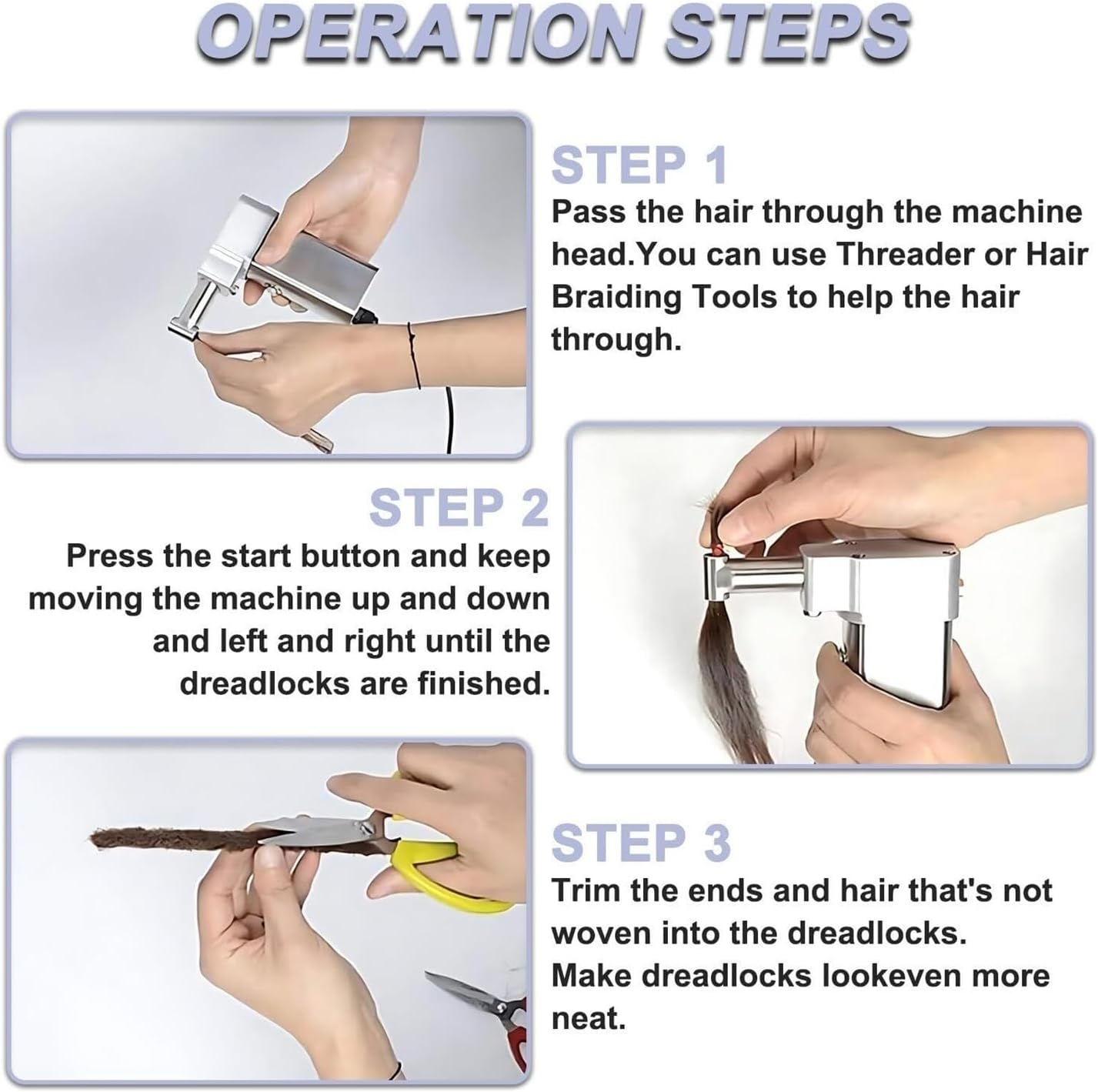 OPERATION STEPS

STEP 1
Pass the hair through the machine head.You can use Threader or Hair Braiding Tools to help the hair through.

STEP 2
Press the start button and keep moving the machine up and down and left and right until the dreadlocks are finished.

STEP 3
Trim the ends and hair that's not woven into the dreadlocks. Make dreadlocks lookeven more neat.