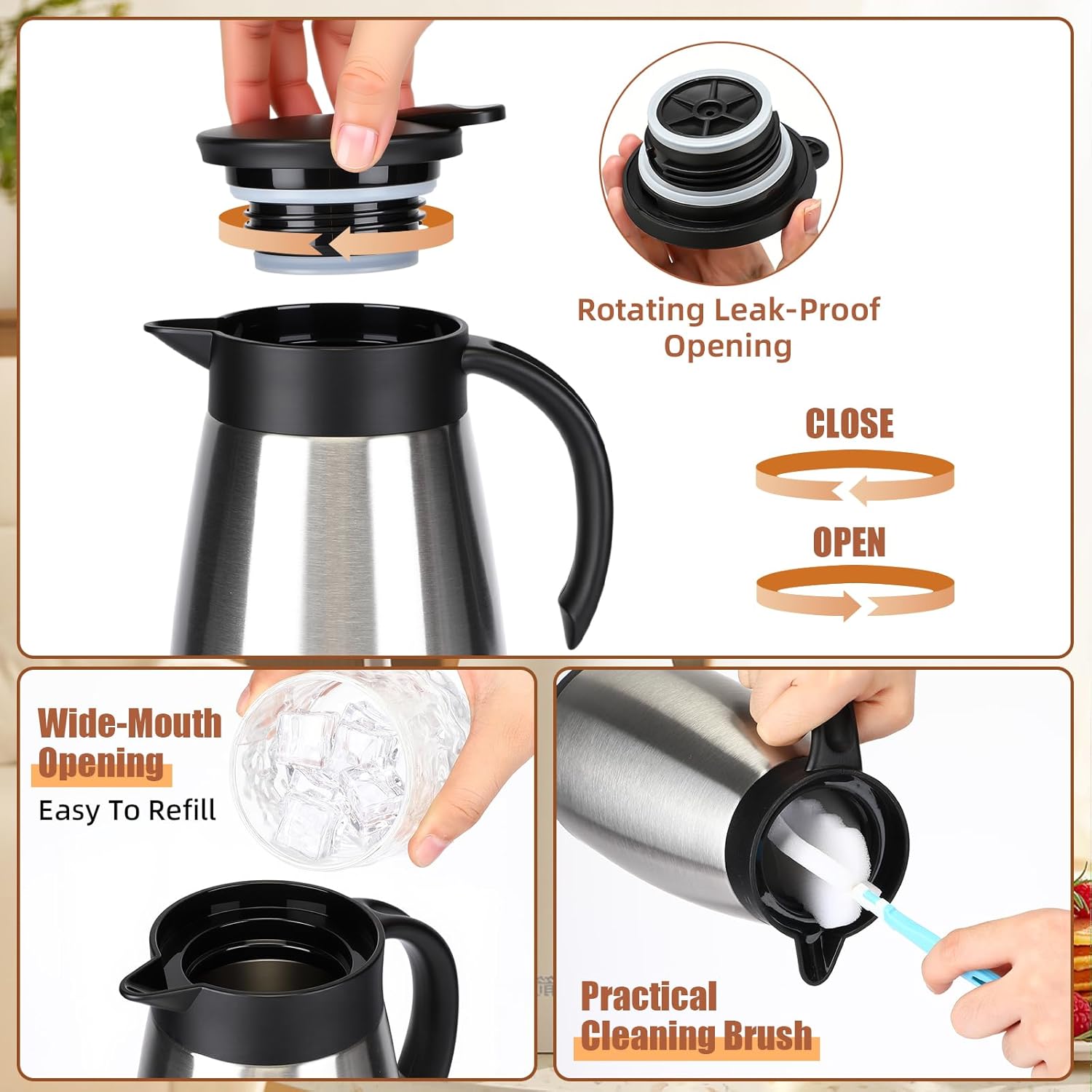 Rotating Leak-Proof Opening

CLOSE

OPEN

Wide-Mouth Opening

Easy To Refill

Practical Cleaning Brush