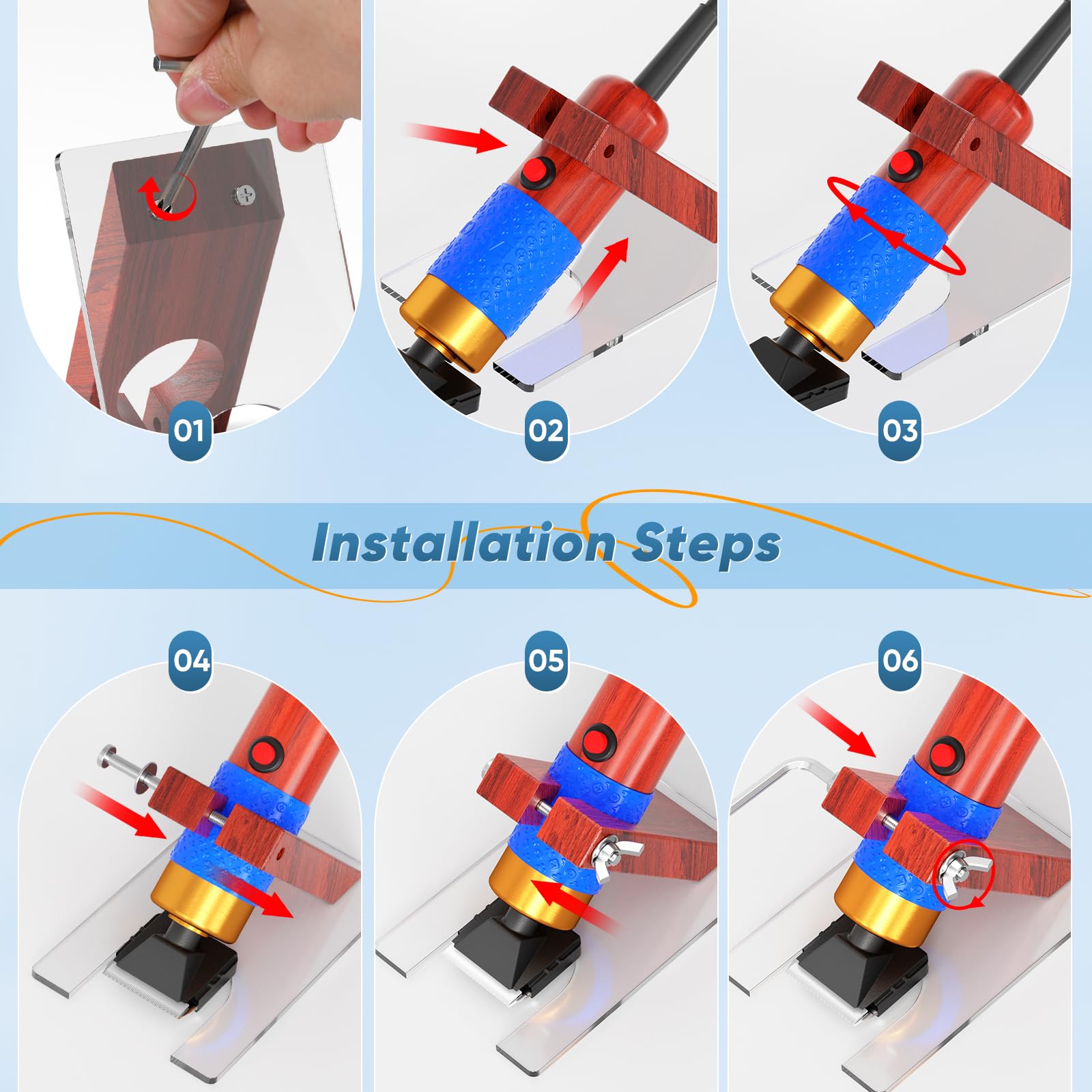 01

02

03

Installation Steps

04

05

06