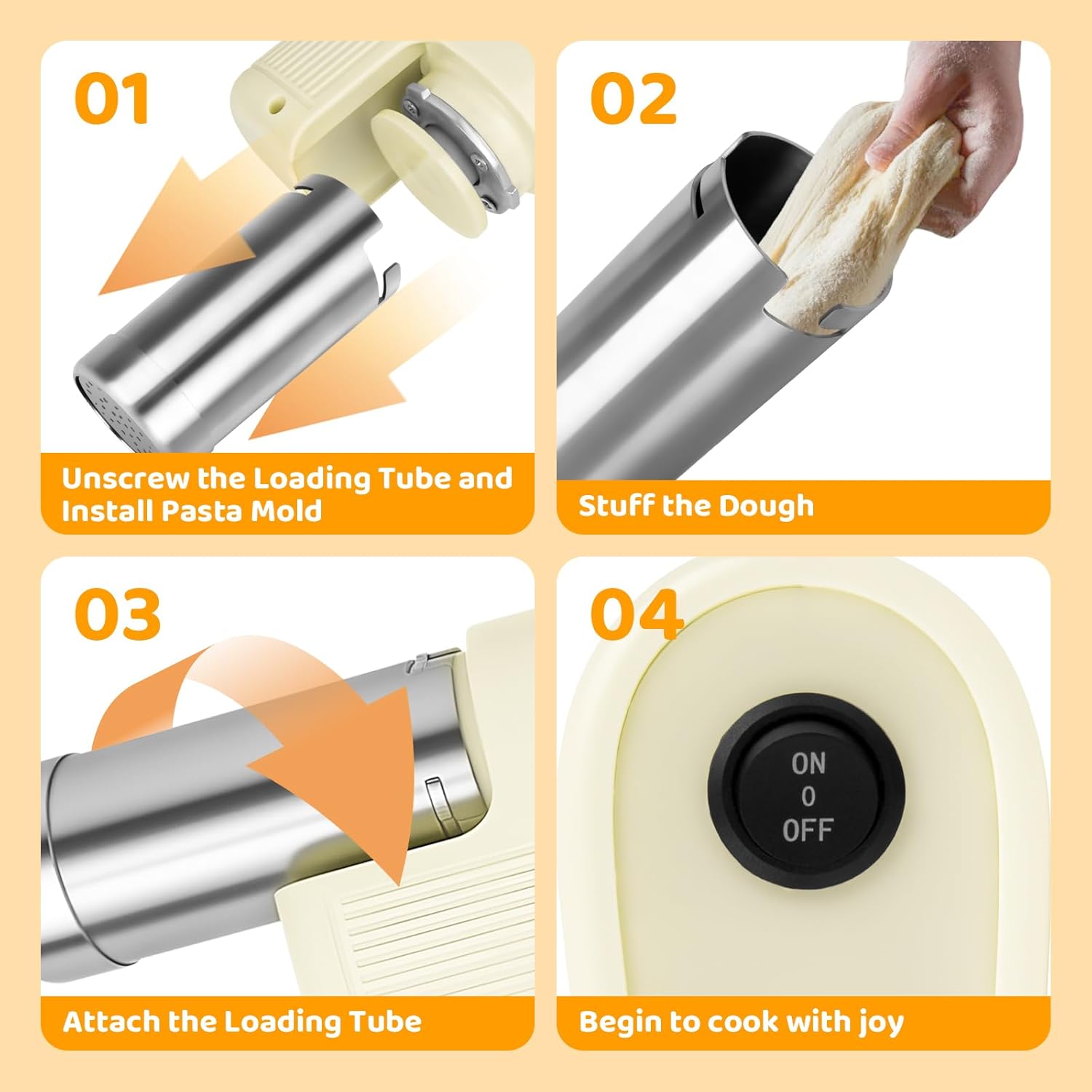 01

Unscrew the Loading Tube and Install Pasta Mold

02

Stuff the Dough

03

Attach the Loading Tube

04

ON
0
OFF

Begin to cook with joy