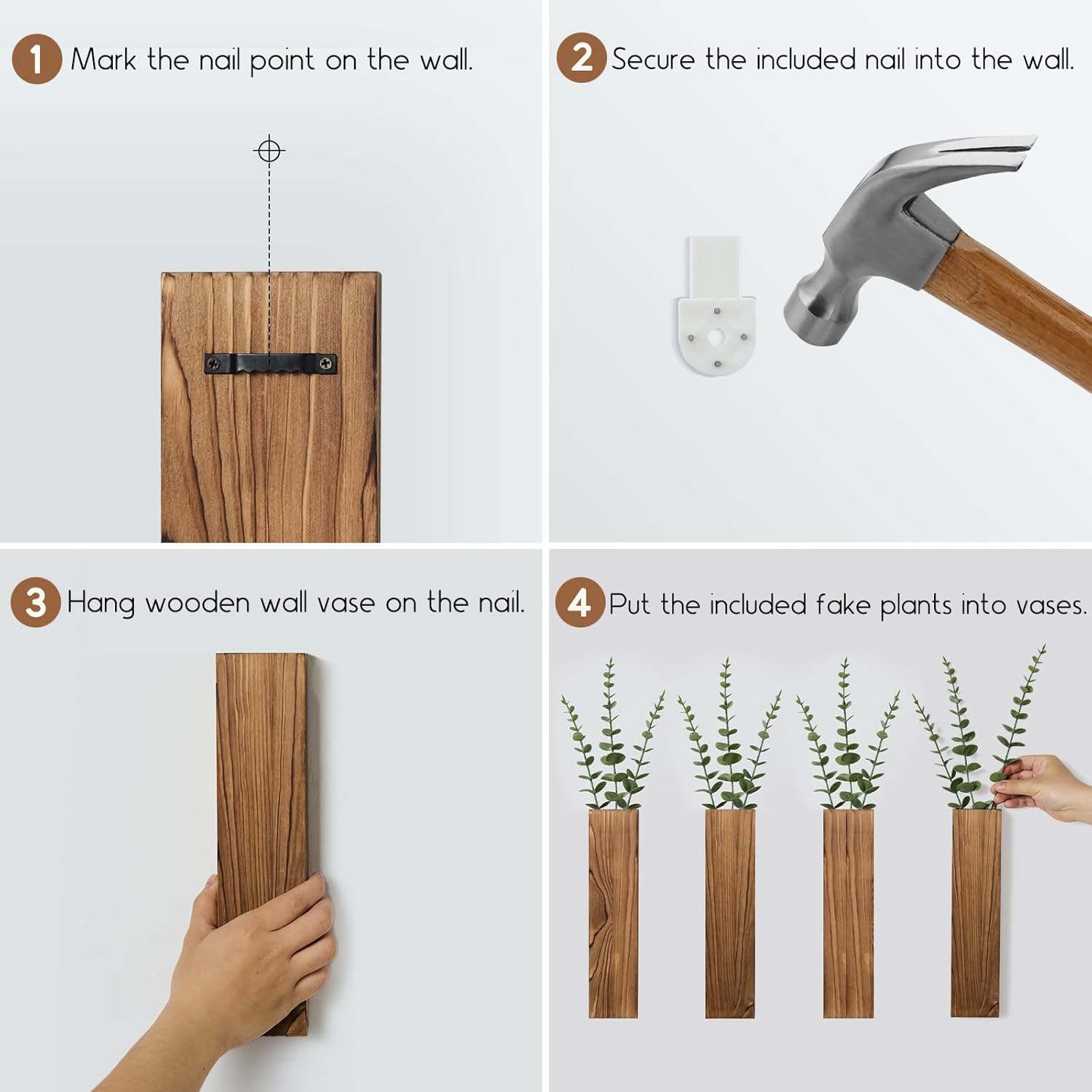 1 Mark the nail point on the wall.

2 Secure the included nail into the wall.

3 Hang wooden wall vase on the nail.

4 Put the included fake plants into vases.