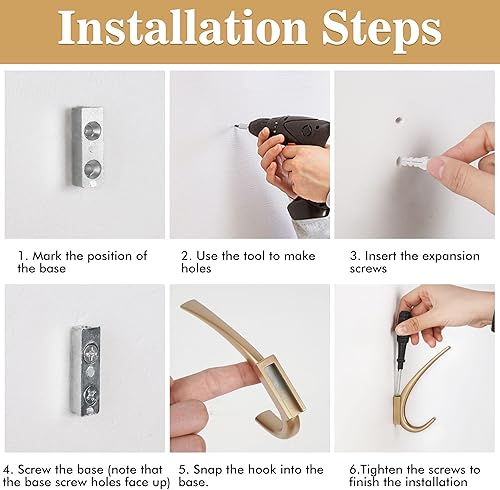 Installation Steps

1. Mark the position of the base

2. Use the tool to make holes

3. Insert the expansion screws

4. Screw the base (note that the base screw holes face up)

5. Snap the hook into the base.

6.Tighten the screws to finish the installation