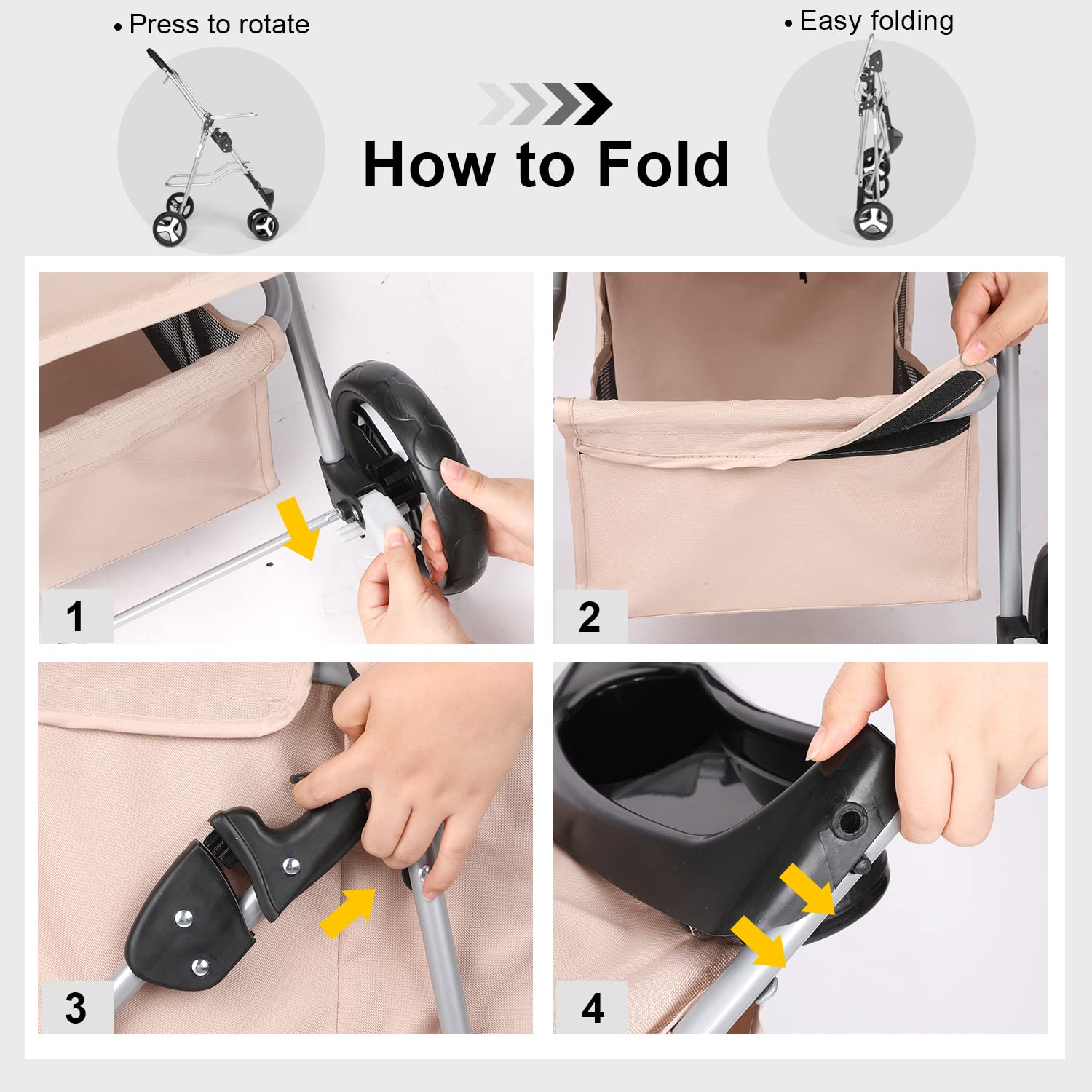 • Press to rotate

How to Fold

• Easy folding

1

2

3

4