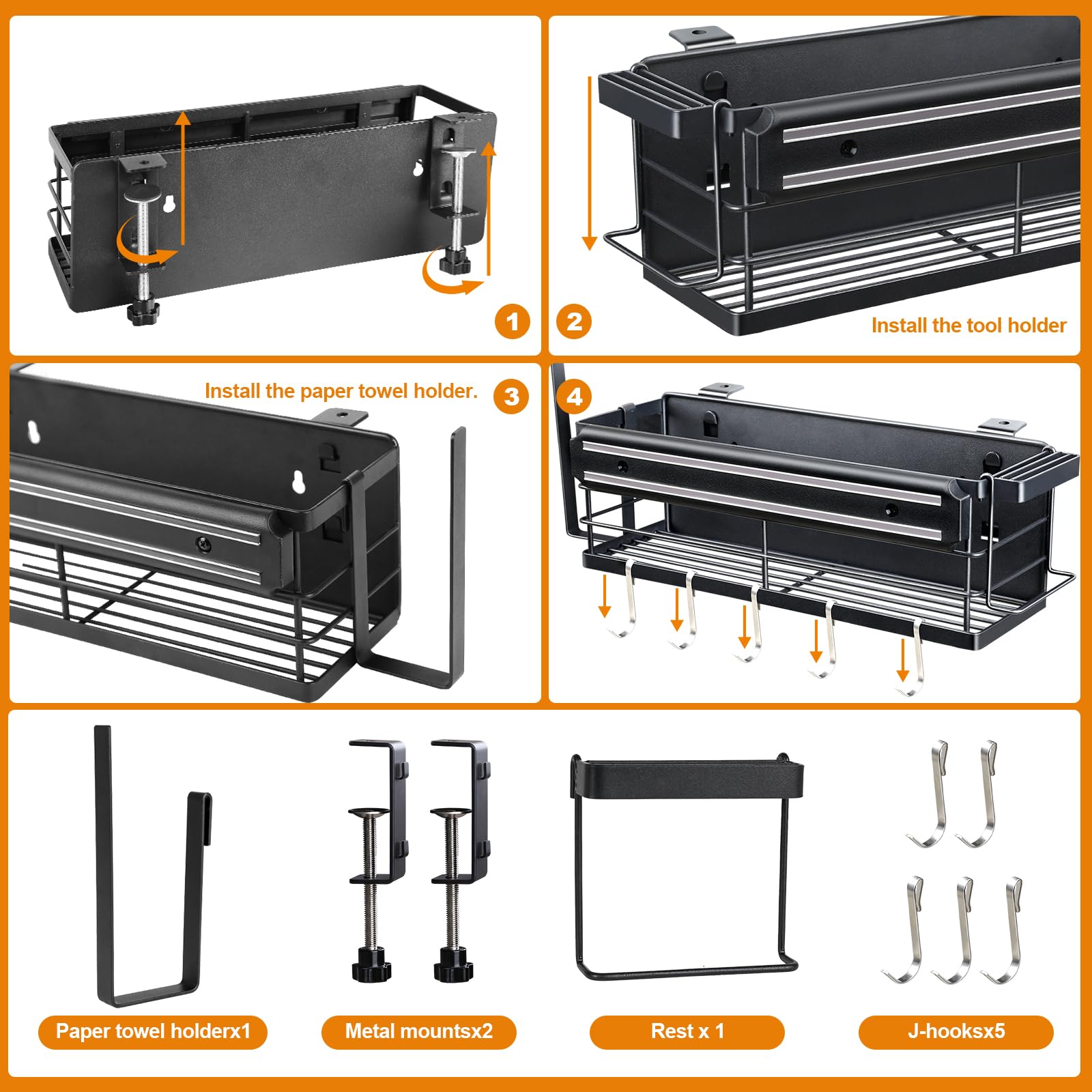 1

2

Install the tool holder

Install the paper towel holder.

3

4

Paper towel holderx1

Metal mountsx2

Rest x 1

J-hooksx5