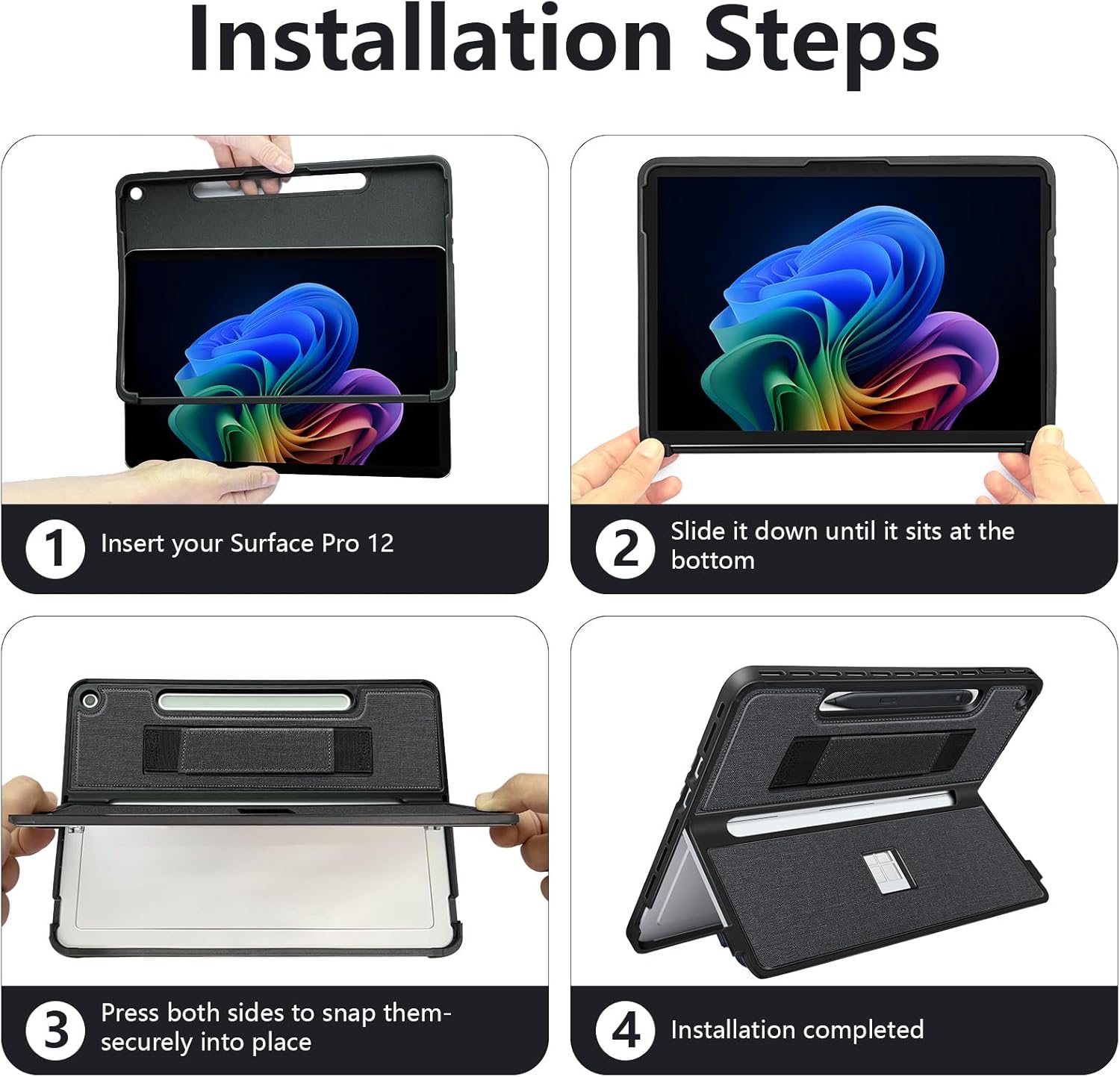 Installation Steps

1 Insert your Surface Pro 12

2 Slide it down until it sits at the bottom

3 Press both sides to snap them-securely into place

4 Installation completed