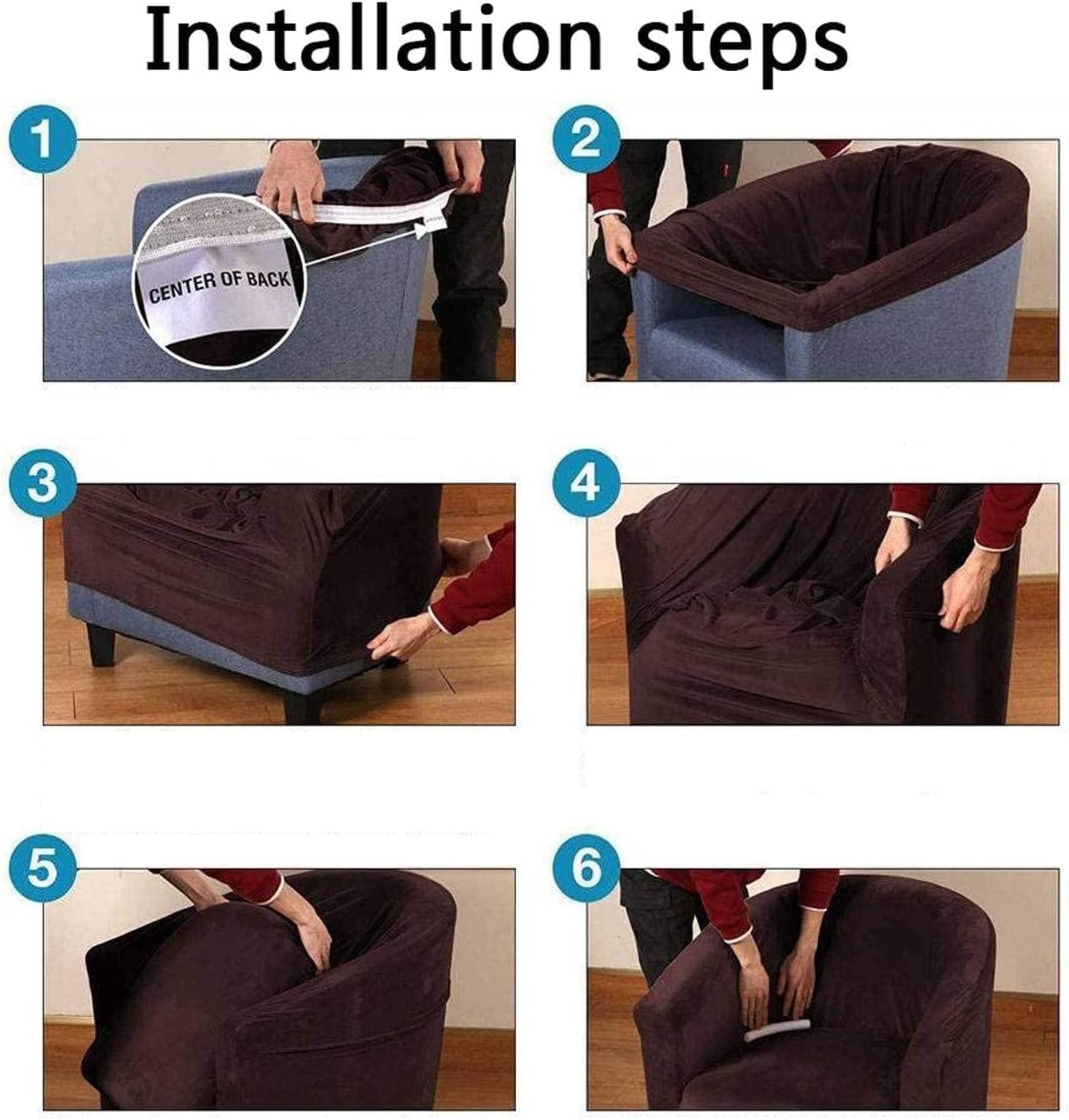 Installation steps

1

CENTER OF BACK

2

3

4

5

6