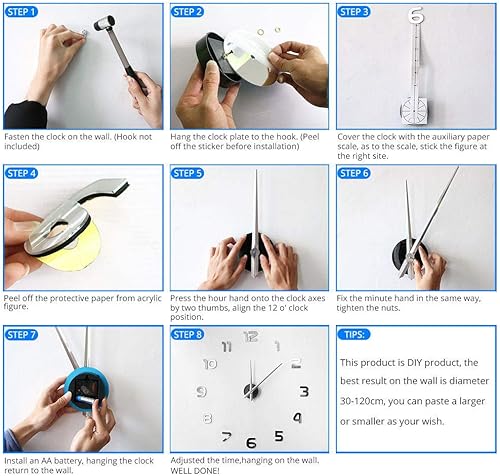 STEP 1

Fasten the clock on the wall. (Hook not included)

STEP 2

Hang the clock plate to the hook. (Peel off the sticker before installation)

STEP 3

6

Cover the clock with the auxiliary paper scale, as to the scale, stick the figure at the right site.

STEP 4

Peel off the protective paper from acrylic figure.

STEP 5

Press the hour hand onto the clock axes by two thumbs, align the 12 o' clock position.

STEP 6

Fix the minute hand in the same way, tighten the nuts.

STEP 7

Install an AA battery, hanging the clock return to the wall.

STEP 8

12 1 2 3 4 5 6 7 8 9 10 11

Adjusted the time,hanging on the wall. WELL DONE!

TIPS:

This product is DIY product, the best result on the wall is diameter 30-120cm, you can paste a larger or smaller as your wish.