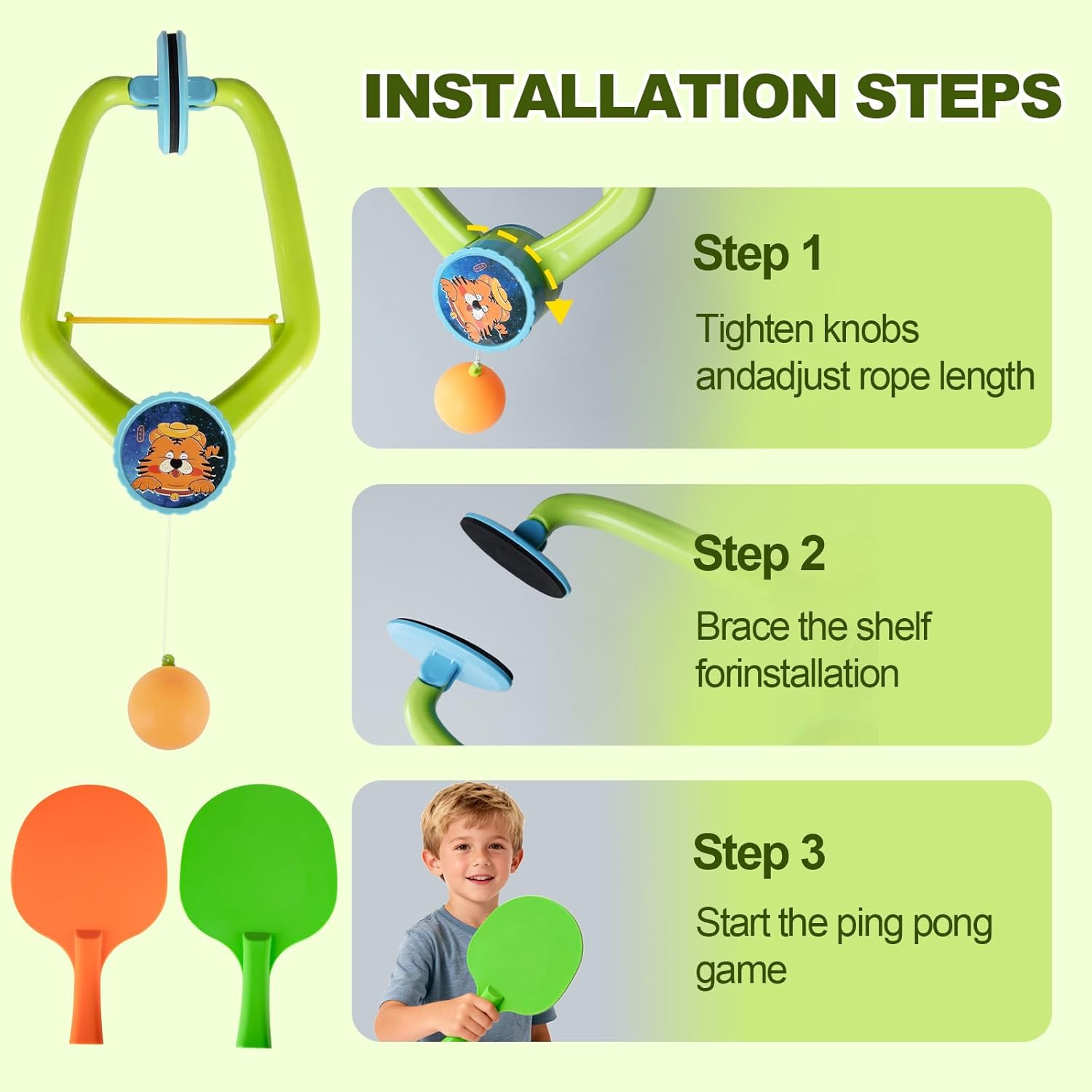 INSTALLATION STEPS

Step 1

Tighten knobs andadjust rope length

Step 2

Brace the shelf forinstallation

Step 3

Start the ping pong game