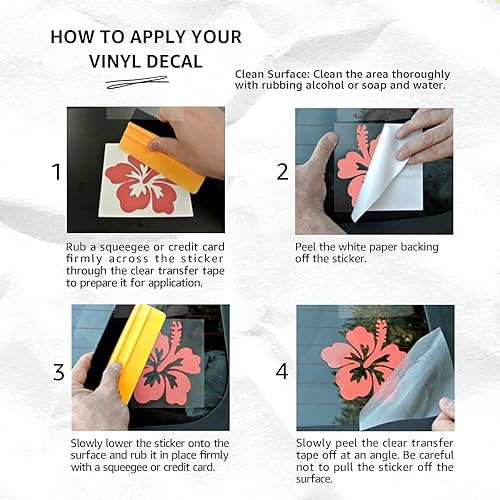 HOW TO APPLY YOUR VINYL DECAL

Clean Surface: Clean the area thoroughly with rubbing alcohol or soap and water.

1

Rub a squeegee or credit card firmly across the sticker through the clear transfer tape to prepare it for application.

2

Peel the white paper backing off the sticker.

3

Slowly lower the sticker onto the surface and rub it in place firmly with a squeegee or credit card.

4

Slowly peel the clear transfer tape off at an angle. Be careful not to pull the sticker off the surface.