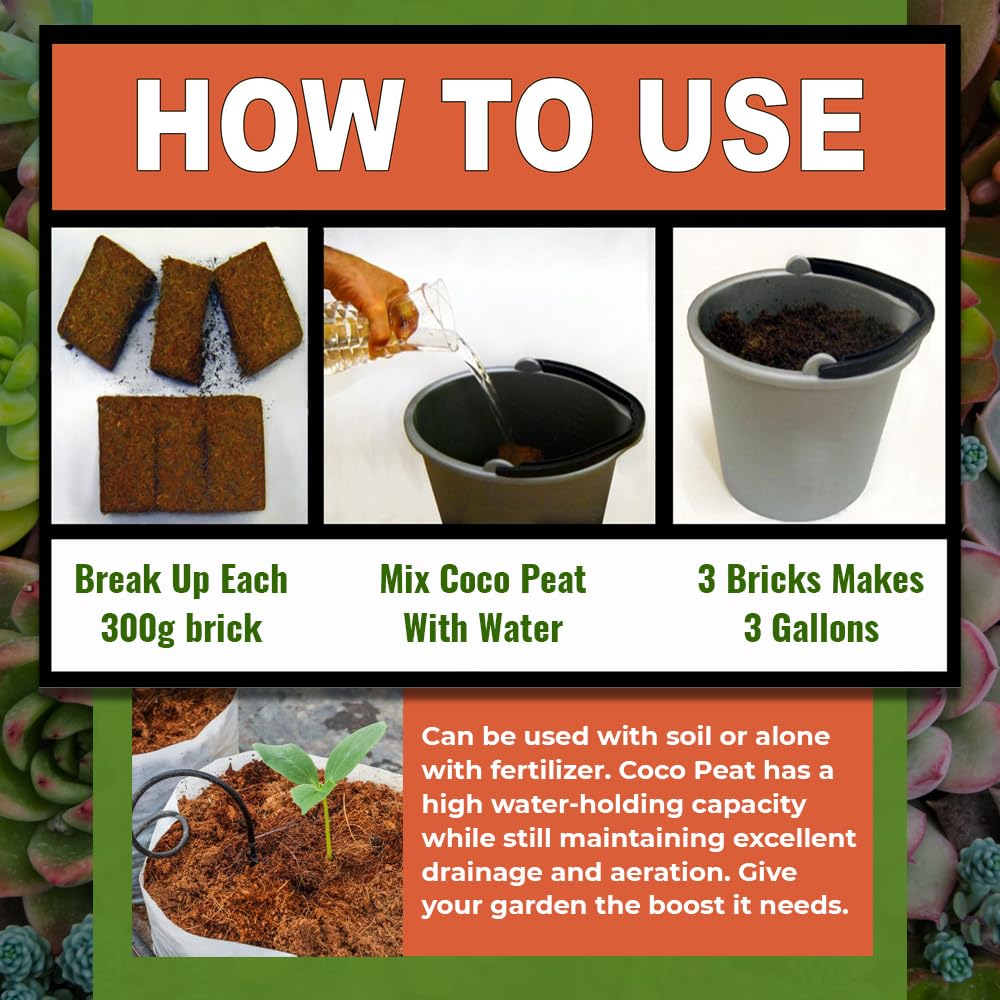 HOW TO USE

Break Up Each 300g brick

Mix Coco Peat With Water

3 Bricks Makes 3 Gallons

Can be used with soil or alone with fertilizer. Coco Peat has a high water-holding capacity while still maintaining excellent drainage and aeration. Give your garden the boost it needs.