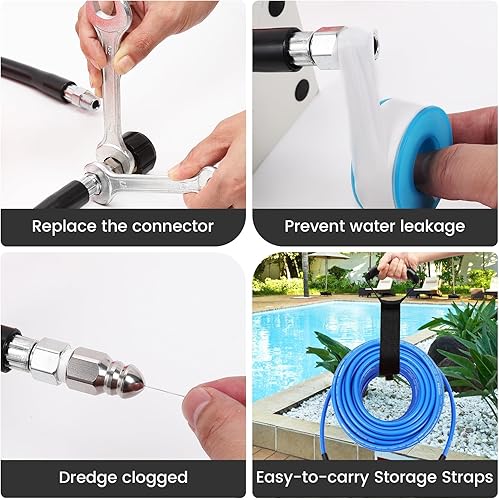 Replace the connector

Prevent water leakage

Dredge clogged

Easy-to-carry Storage Straps