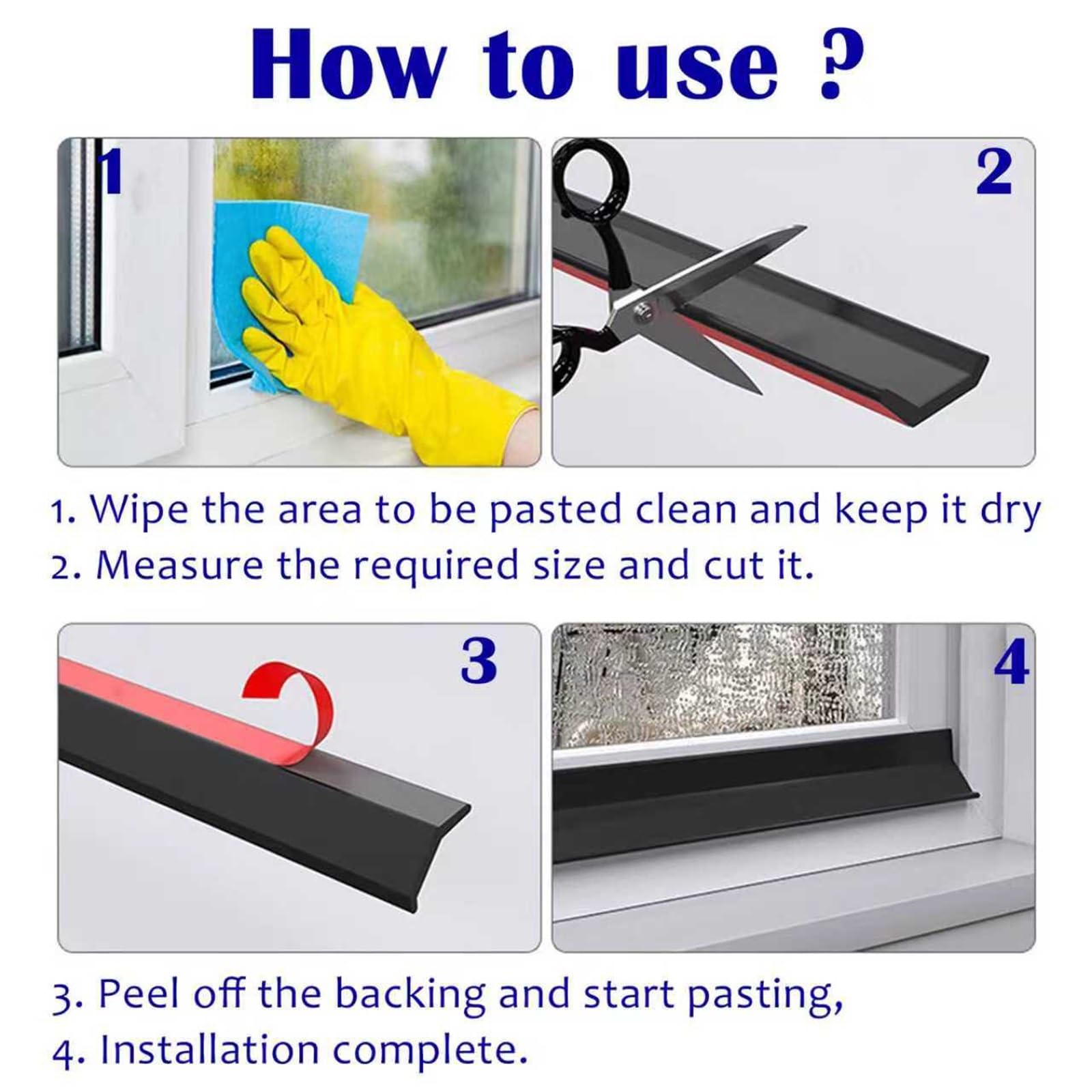 How to use ?

1

2

1. Wipe the area to be pasted clean and keep it dry
2. Measure the required size and cut it.

3

4

3. Peel off the backing and start pasting,
4. Installation complete.