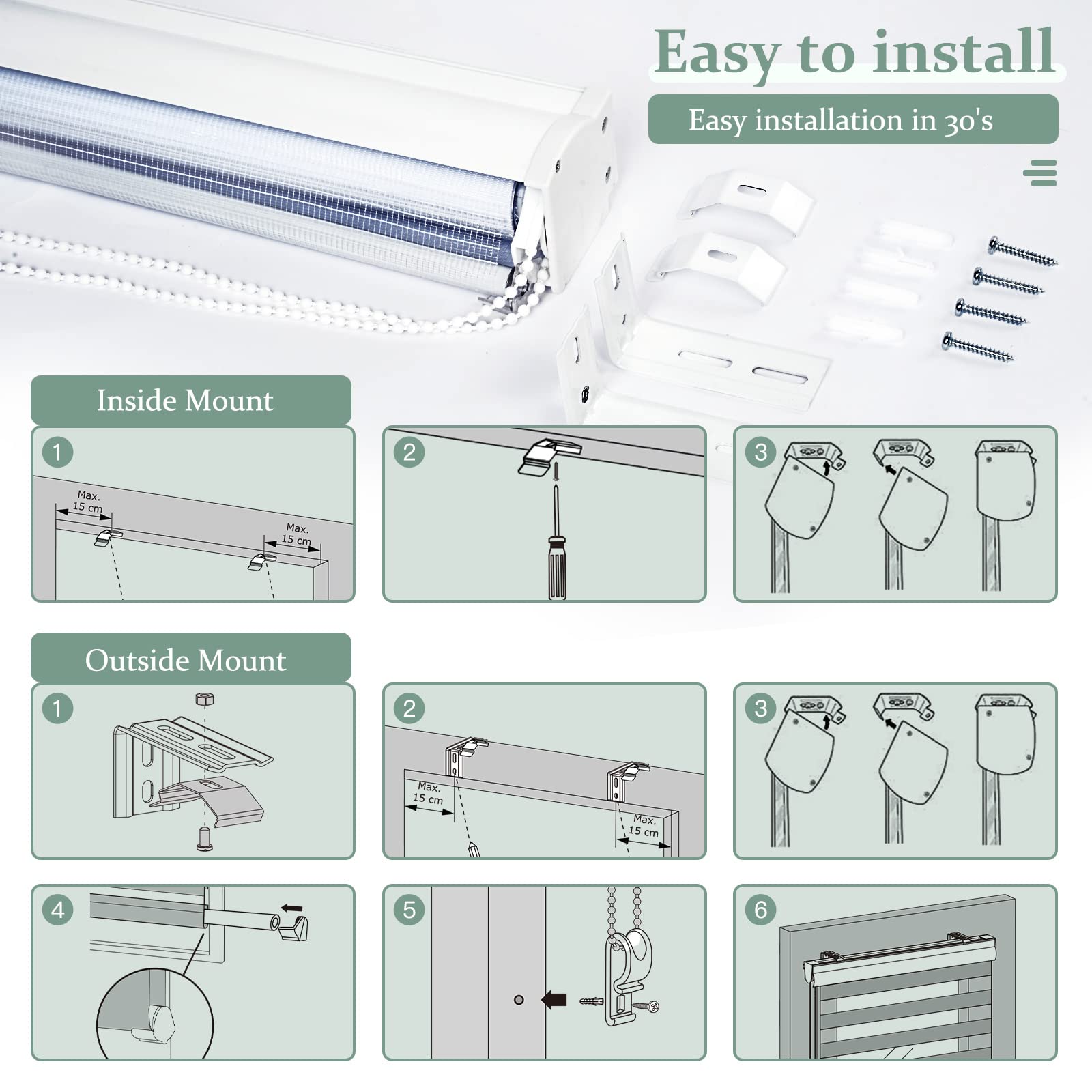 Easy to install

Easy installation in 30's

Inside Mount

1

Max. 15 cm

Max. 15 cm

2

3

Outside Mount

1

2

Max. 15 cm

Max. 15 cm

3

4

5

6