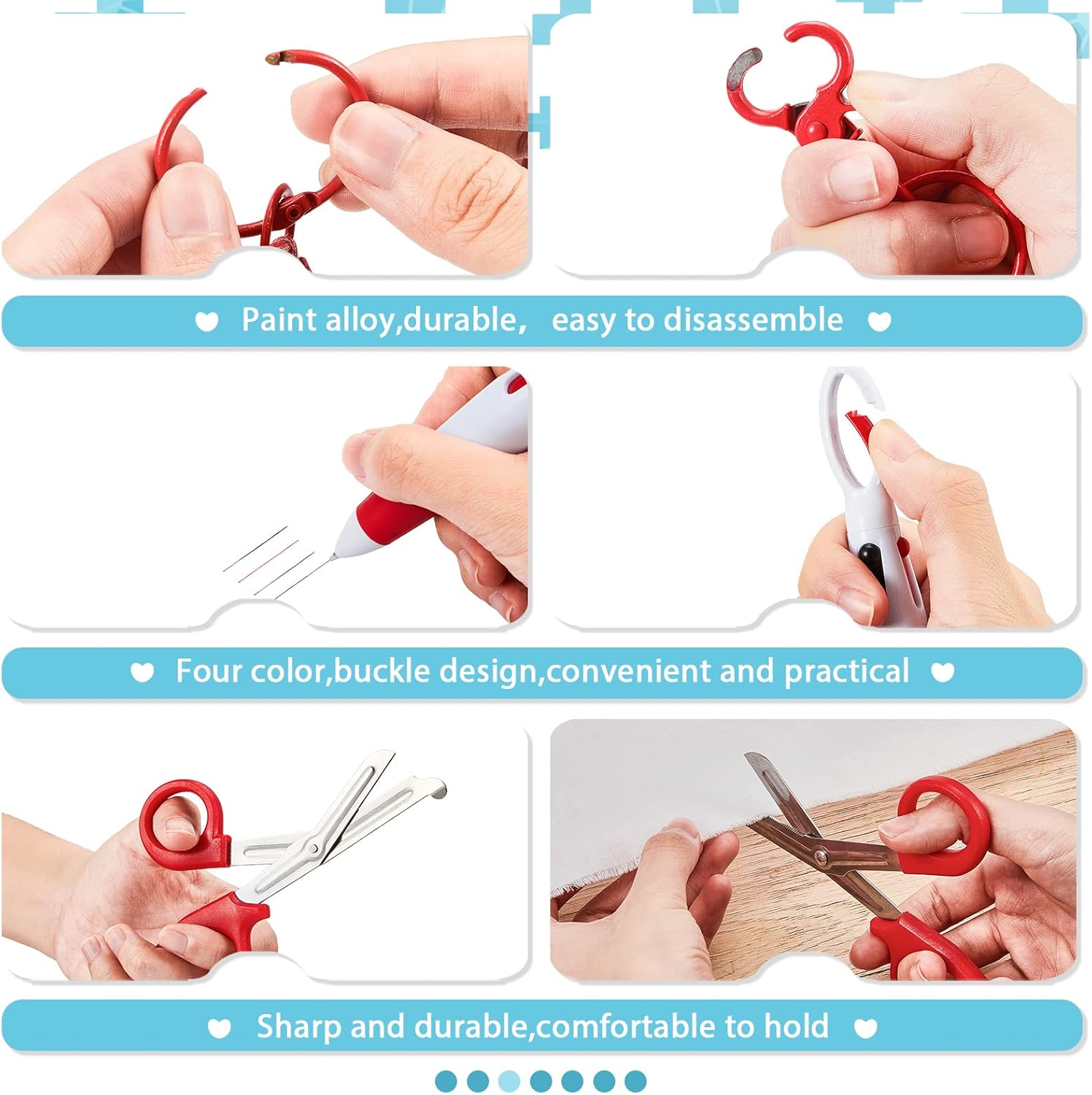 Paint alloy,durable,   easy to disassemble

Four color,buckle design,convenient and practical

Sharp and durable,comfortable to hold