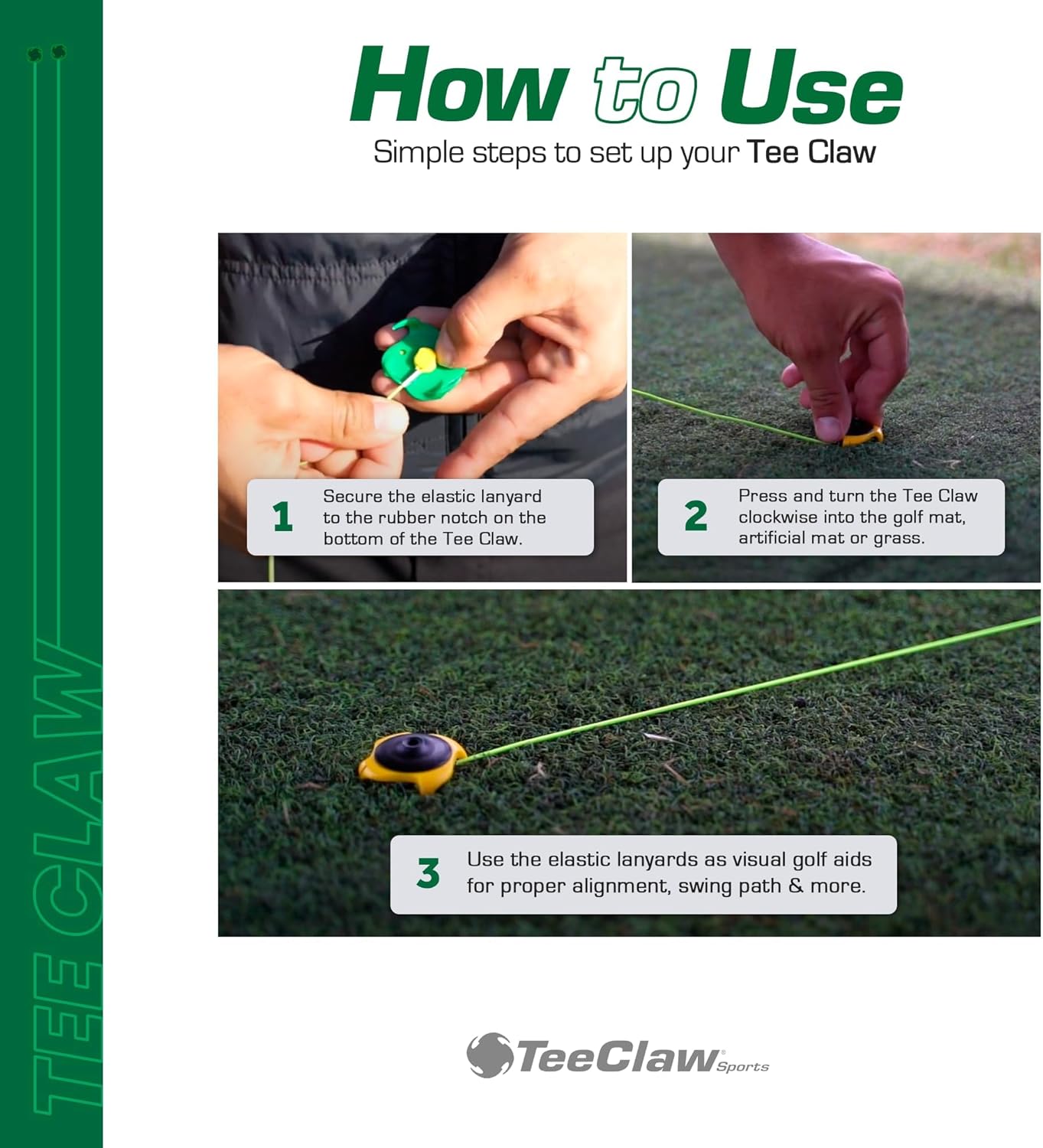 TEE CLAW

How to Use
Simple steps to set up your Tee Claw

1 Secure the elastic lanyard to the rubber notch on the bottom of the Tee Claw.

2 Press and turn the Tee Claw clockwise into the golf mat, artificial mat or grass.

3 Use the elastic lanyards as visual golf aids for proper alignment, swing path & more.

TeeClaw Sports