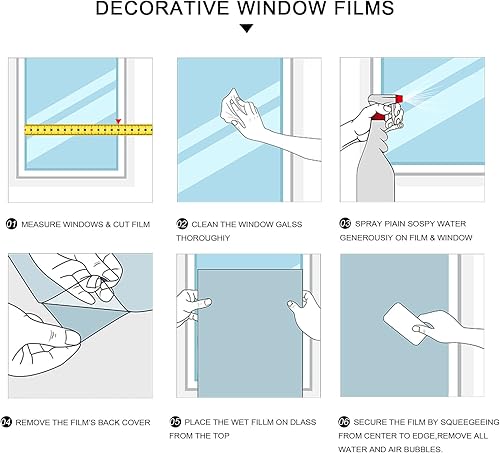 DECORATIVE WINDOW FILMS

01 MEASURE WINDOWS & CUT FILM

02 CLEAN THE WINDOW GALSS THOROUGHIY

03 SPRAY PIAIN SOSPY WATER GENEROUSIY ON FILM & WINDOW

04 REMOVE THE FILM'S BACK COVER

05 PLACE THE WET FILLM ON DLASS FROM THE TOP

06 SECURE THE FILM BY SQUEEGEEING FROM CENTER TO EDGE,REMOVE ALL WATER AND AIR BUBBLES.