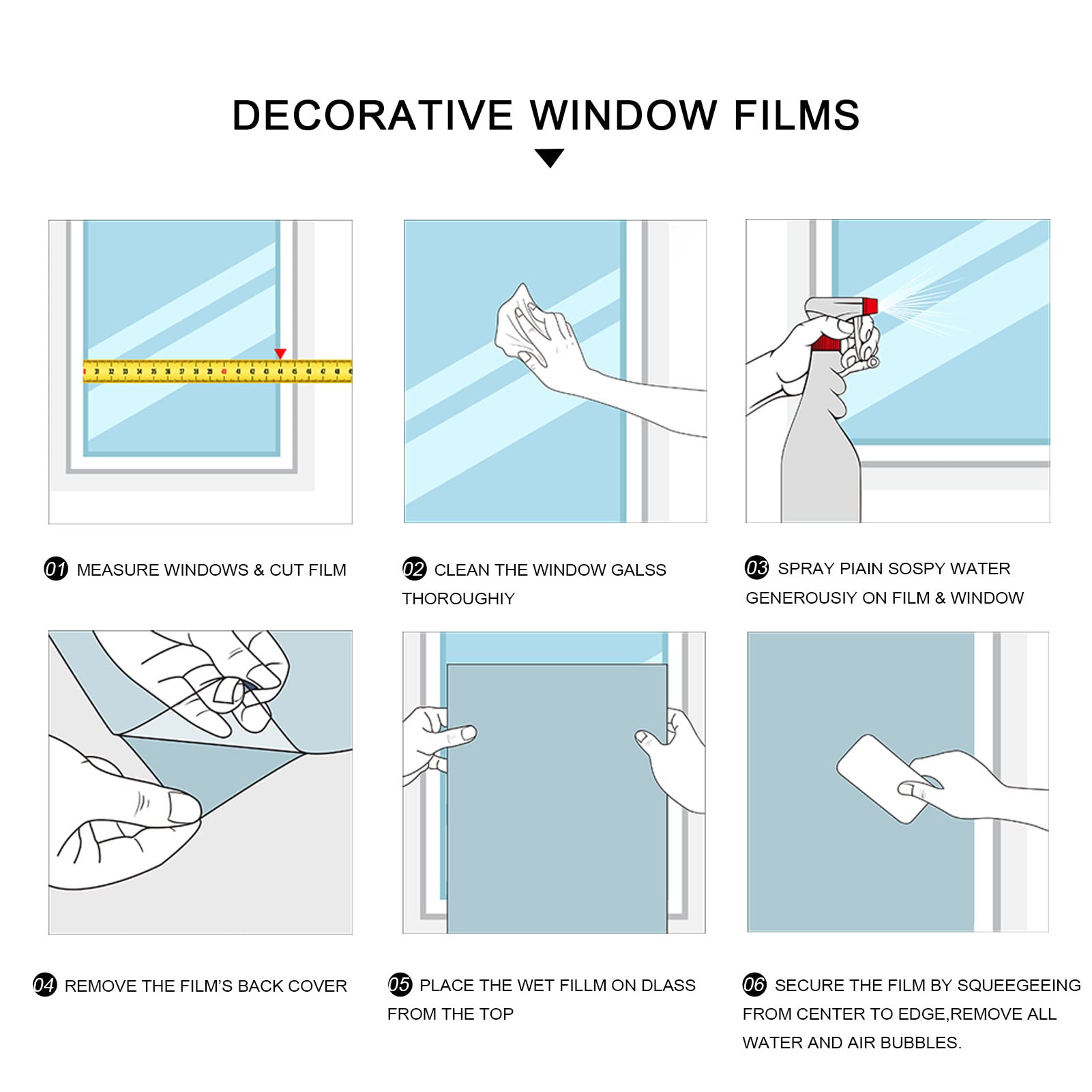 DECORATIVE WINDOW FILMS

01 MEASURE WINDOWS & CUT FILM

02 CLEAN THE WINDOW GALSS THOROUGHIY

03 SPRAY PIAIN SOSPY WATER GENEROUSIY ON FILM & WINDOW

04 REMOVE THE FILM'S BACK COVER

05 PLACE THE WET FILLM ON DLASS FROM THE TOP

06 SECURE THE FILM BY SQUEEGEEING FROM CENTER TO EDGE,REMOVE ALL WATER AND AIR BUBBLES.