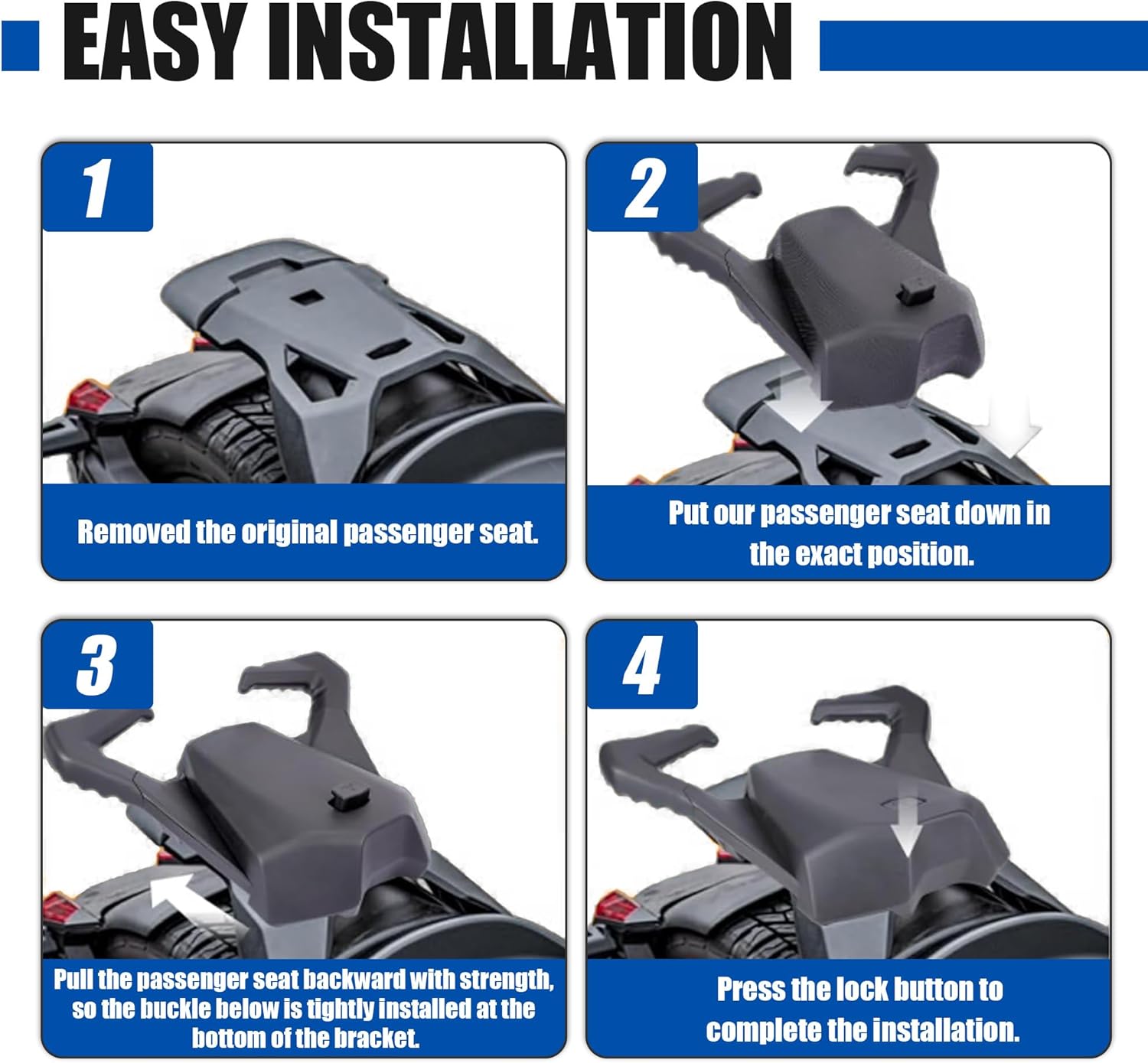 EASY INSTALLATION

1

Removed the original passenger seat.

2

Put our passenger seat down in the exact position.

3

Pull the passenger seat backward with strength, so the buckle below is tightly installed at the bottom of the bracket.

4

Press the lock button to complete the installation.