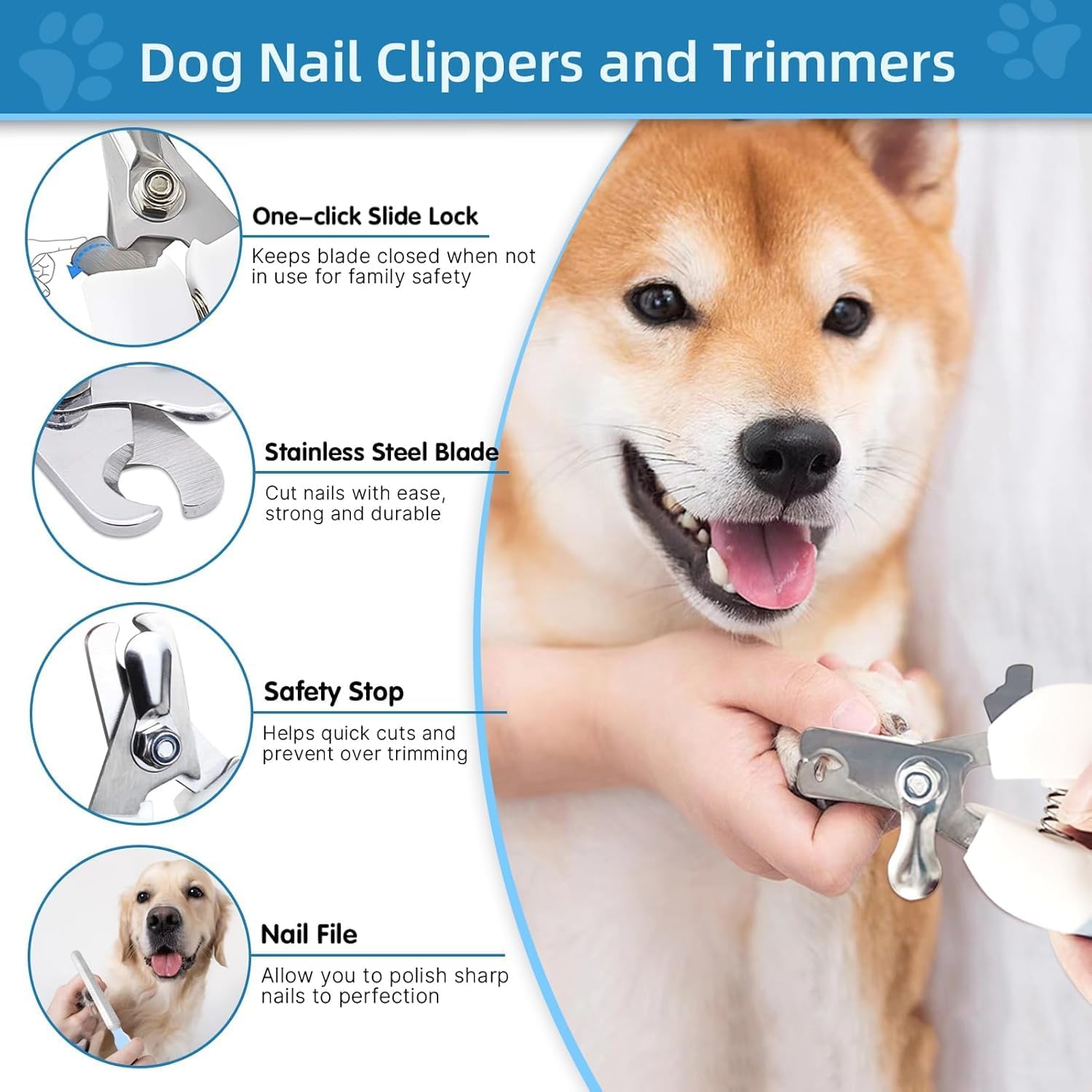 Dog Nail Clippers and Trimmers

One–click Slide Lock

Keeps blade closed when not in use for family safety

Stainless Steel Blade

Cut nails with ease, strong and durable

Safety Stop

Helps quick cuts and prevent over trimming

Nail File

Allow you to polish sharp nails to perfection