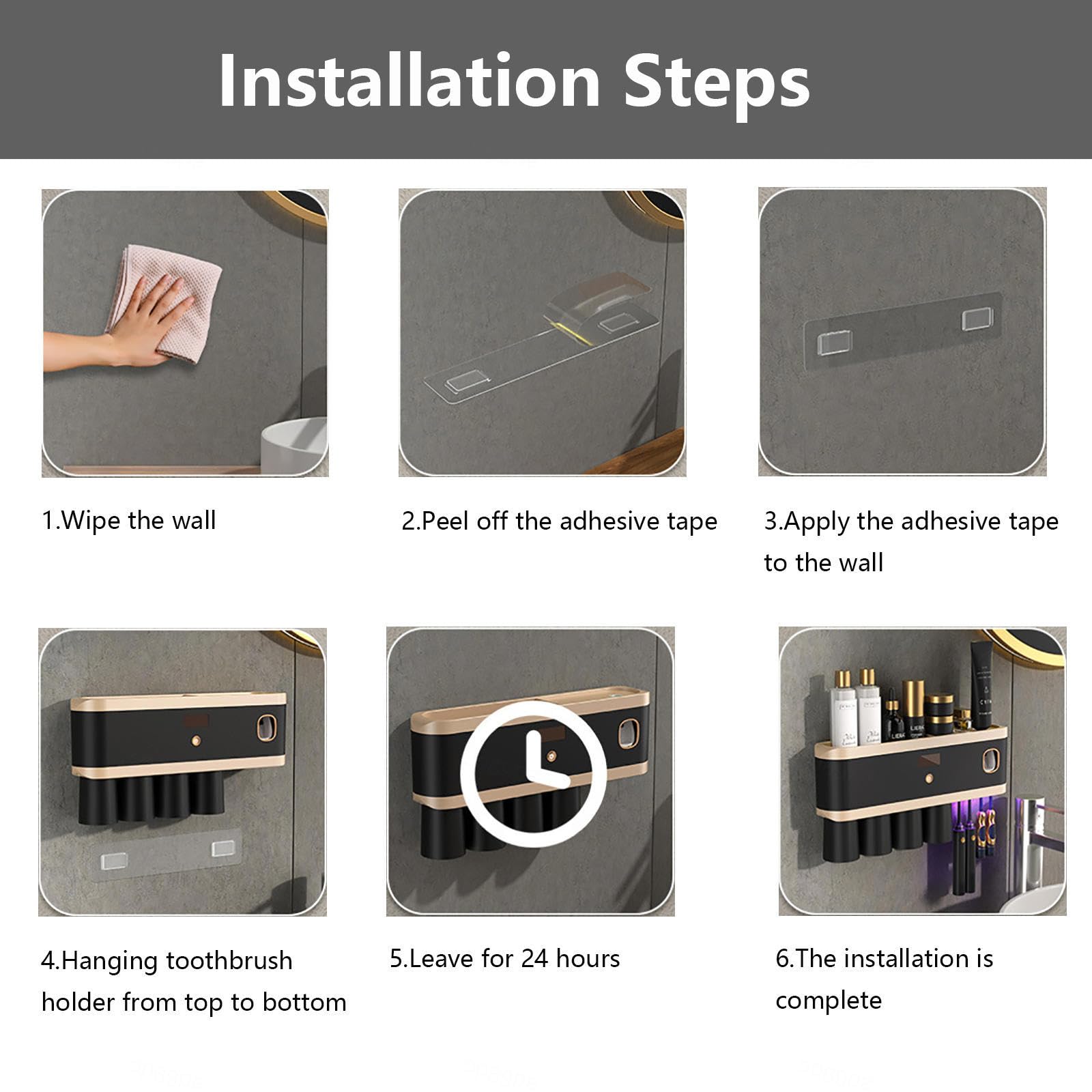 Installation Steps

1.Wipe the wall

2.Peel off the adhesive tape

3.Apply the adhesive tape to the wall

4.Hanging toothbrush holder from top to bottom

5.Leave for 24 hours

6.The installation is complete