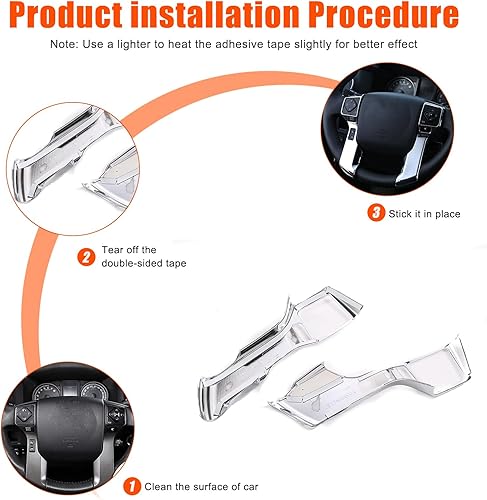 Product installation Procedure

Note: Use a lighter to heat the adhesive tape slightly for better effect

3 Stick it in place

2 Tear off the double-sided tape

1 Clean the surface of car