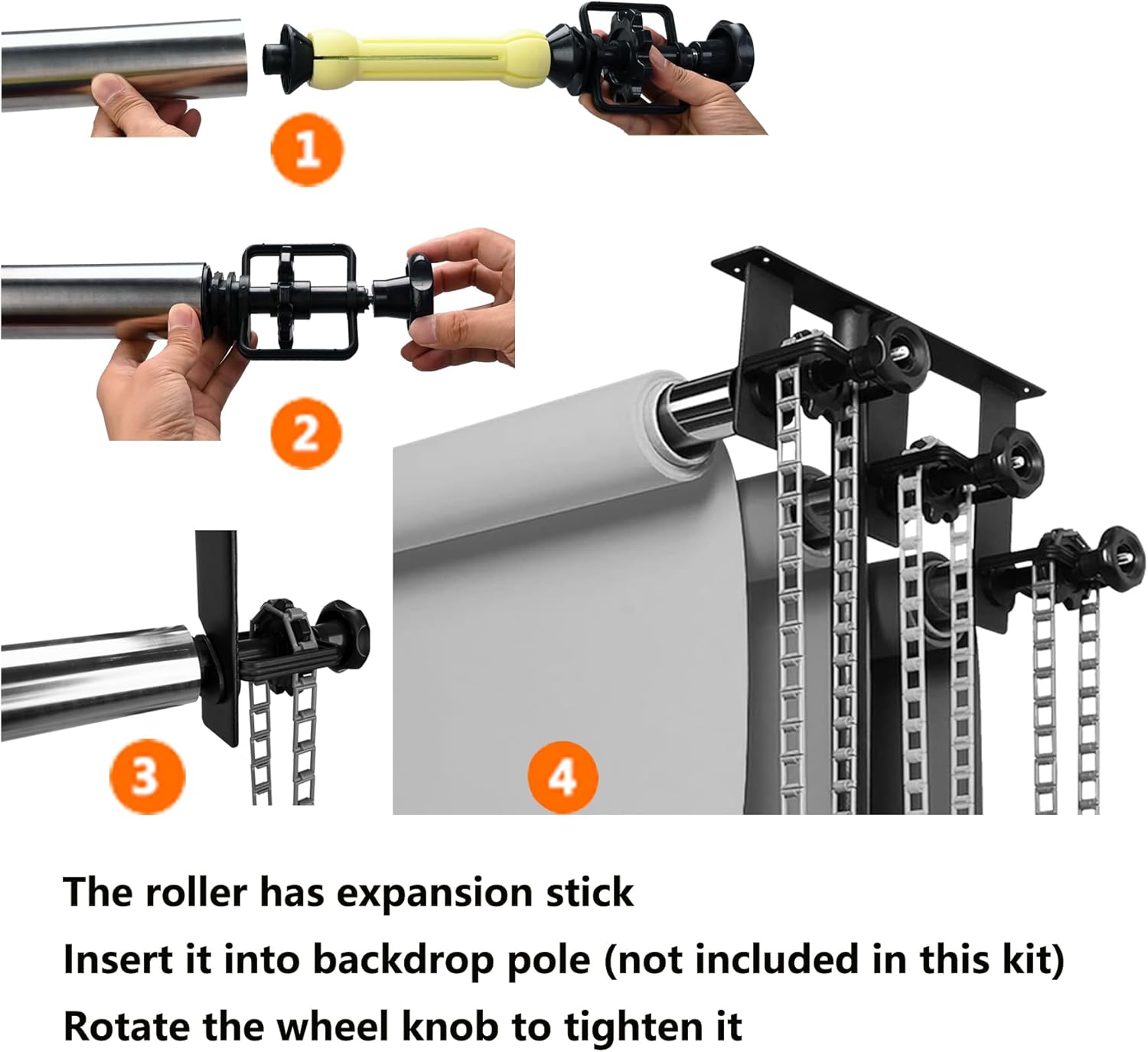 1

2

3

4

The roller has expansion stick
Insert it into backdrop pole (not included in this kit)
Rotate the wheel knob to tighten it