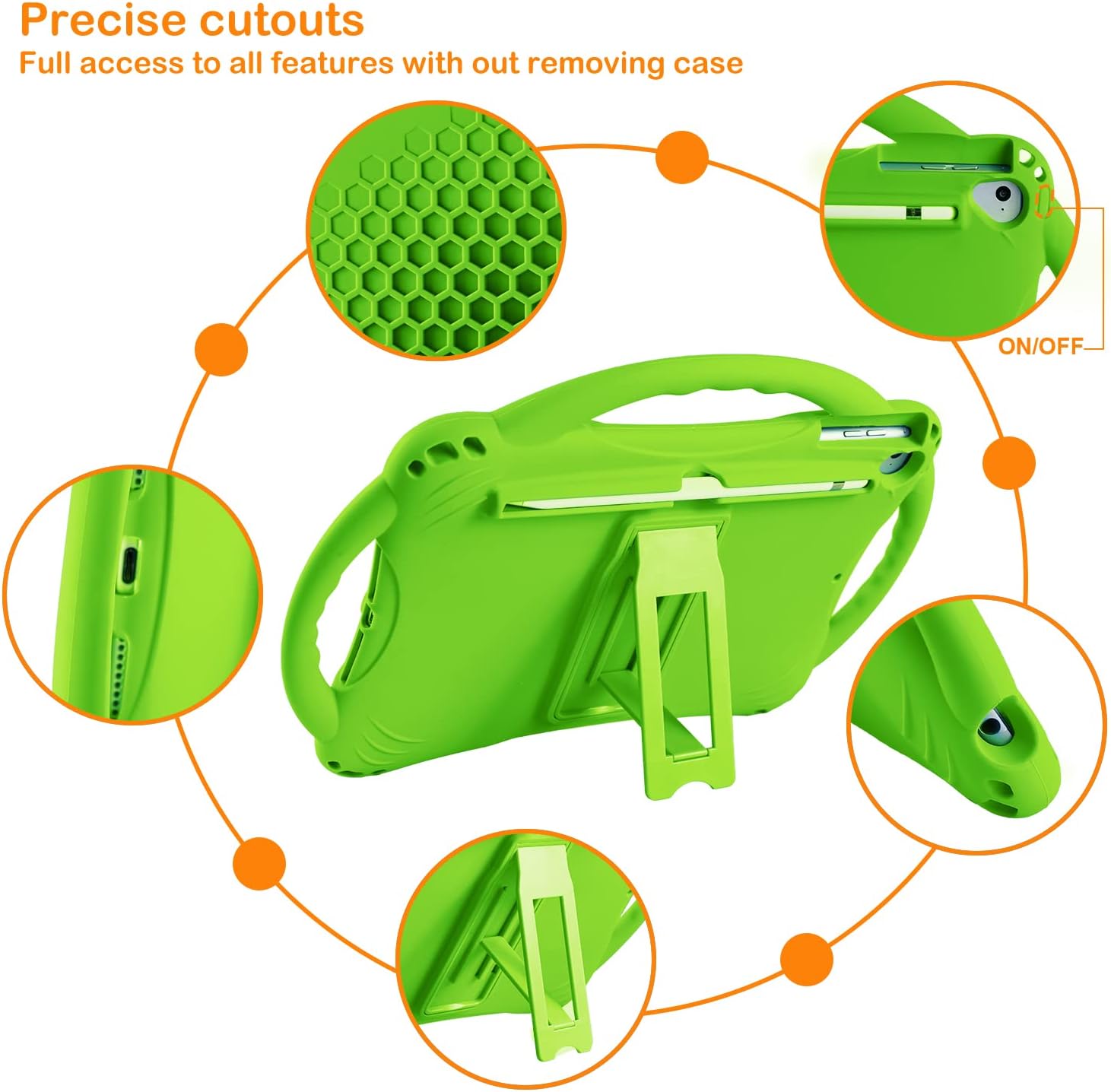 Precise cutouts

Full access to all features with out removing case

ON/OFF