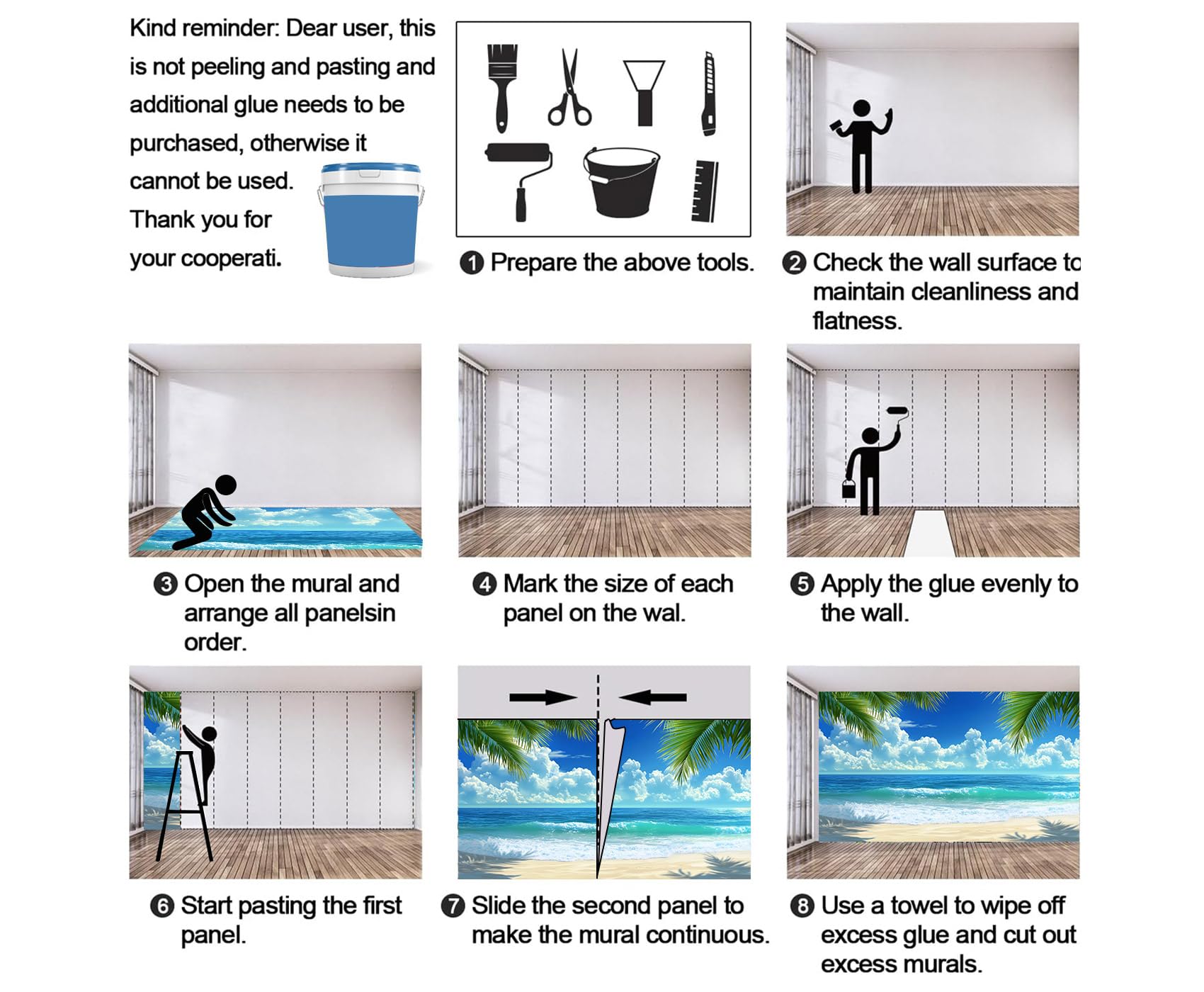 Kind reminder: Dear user, this is not peeling and pasting and additional glue needs to be purchased, otherwise it cannot be used. Thank you for your cooperati.

❶ Prepare the above tools.

❷ Check the wall surface to maintain cleanliness and flatness.

❸ Open the mural and arrange all panelsin order.

❹ Mark the size of each panel on the wal.

❺ Apply the glue evenly to the wall.

❻ Start pasting the first panel.

❼ Slide the second panel to make the mural continuous.

❽ Use a towel to wipe off excess glue and cut out excess murals.