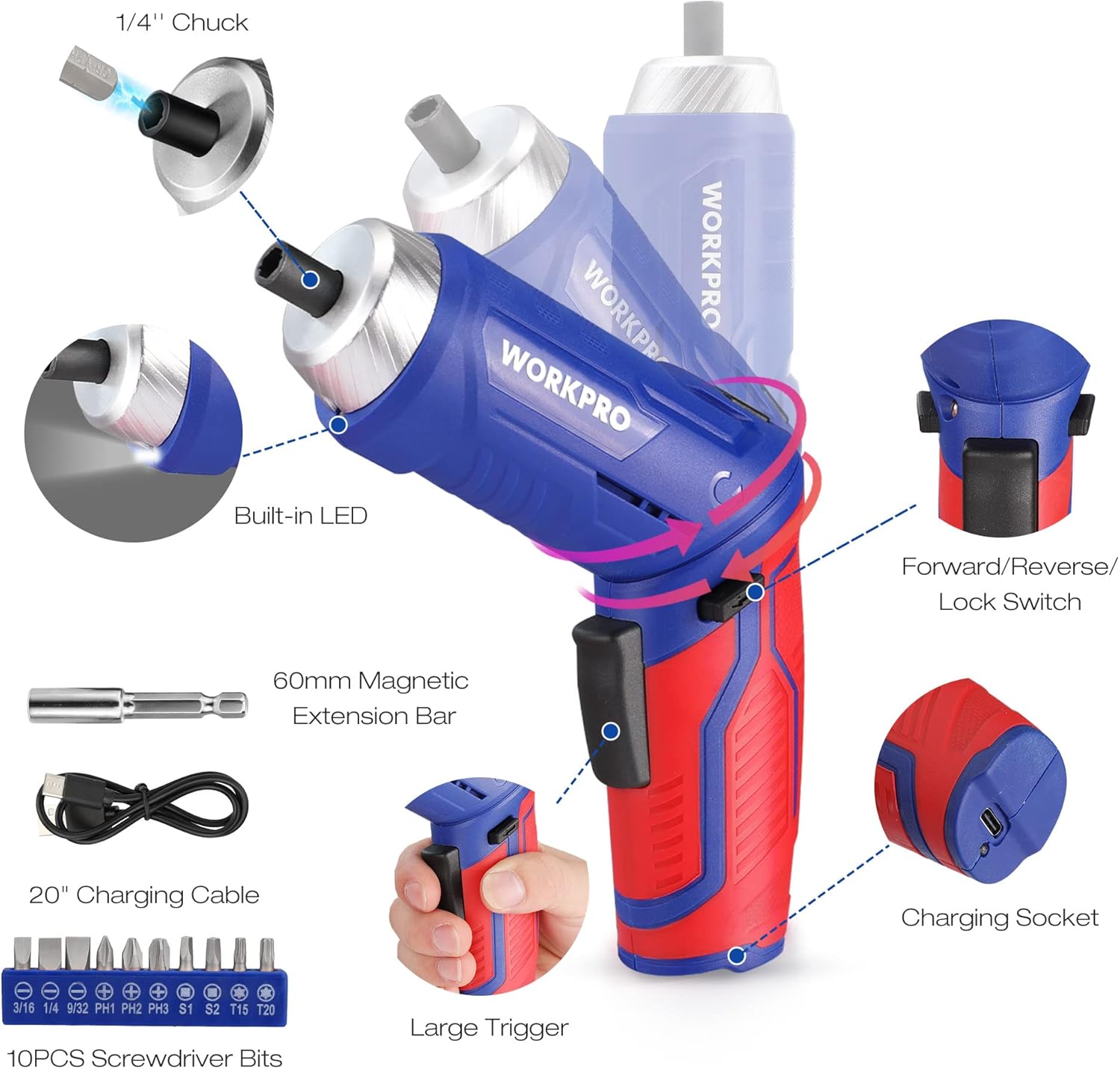 1/4'' Chuck

WORKPRO

WORKPRO

WORKPRO

Built-in LED

Forward/Reverse/ Lock Switch

60mm Magnetic Extension Bar

20" Charging Cable

3/16 1/4 9/32 PH1 PH2 PH3 S1 S2 T15 T20

10PCS Screwdriver Bits

Large Trigger

Charging Socket