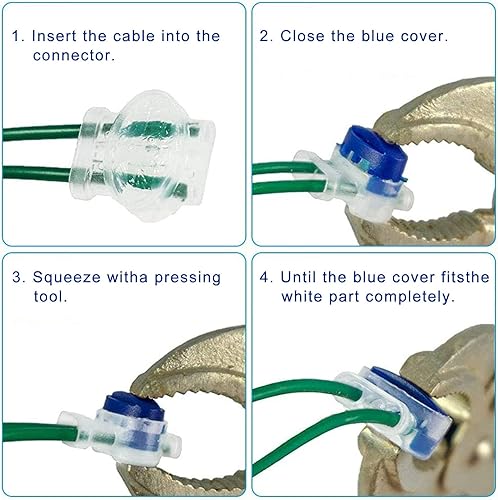 1. Insert the cable into the connector.

2. Close the blue cover.

3. Squeeze witha pressing tool.

4. Until the blue cover fitsthe white part completely.