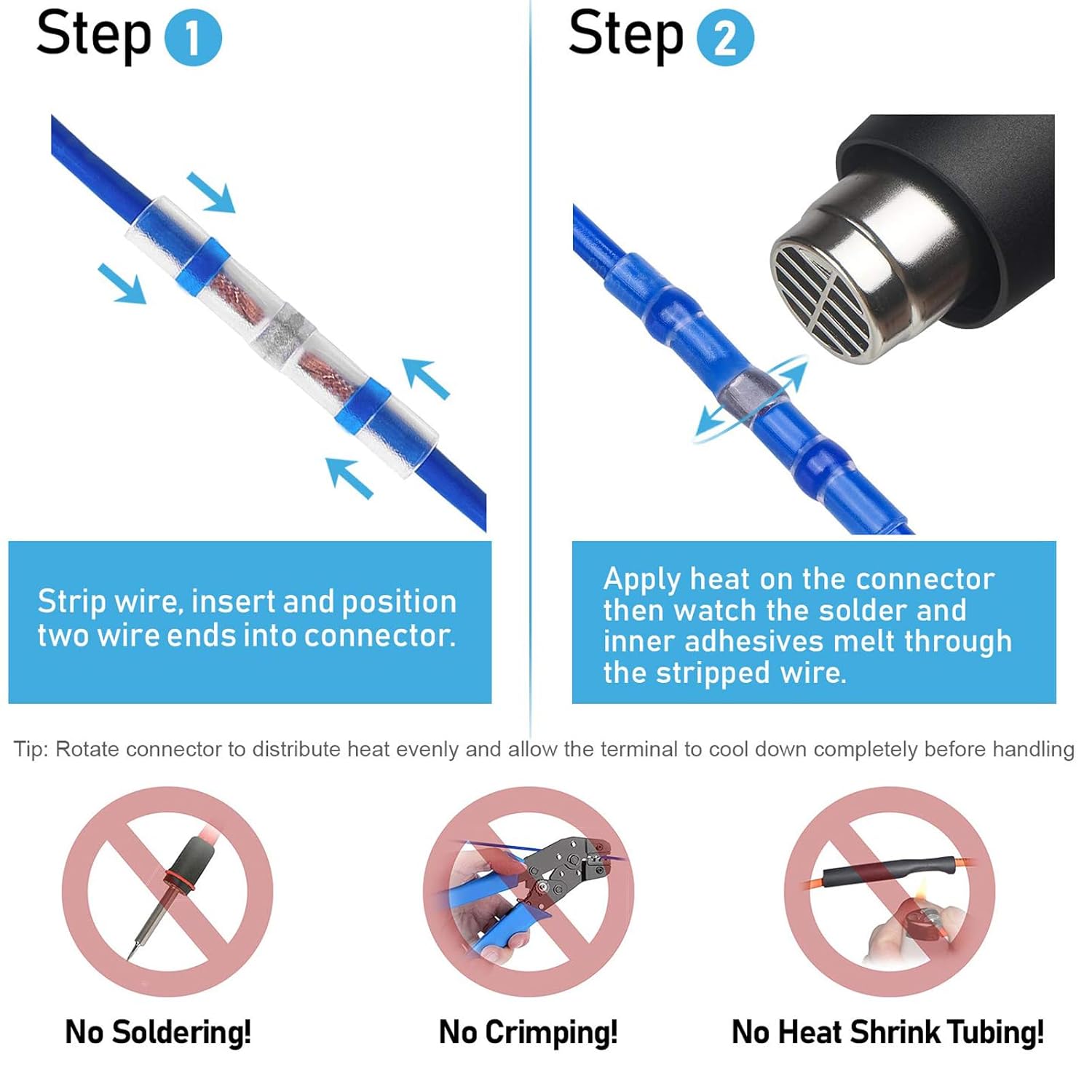 Step 1

Strip wire, insert and position two wire ends into connector.

Step 2

Apply heat on the connector then watch the solder and inner adhesives melt through the stripped wire.

Tip: Rotate connector to distribute heat evenly and allow the terminal to cool down completely before handling

No Soldering!

No Crimping!

No Heat Shrink Tubing!