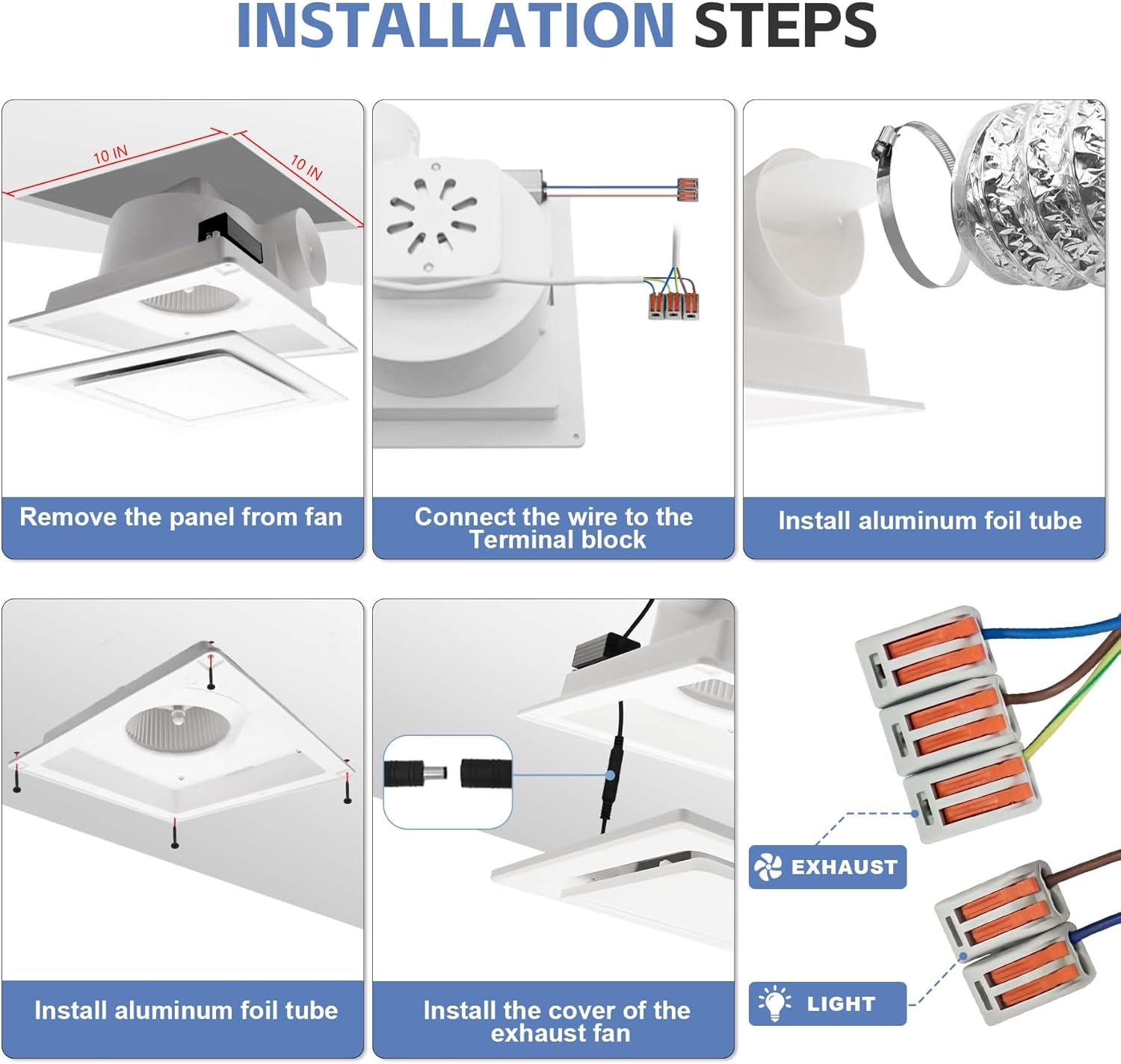 INSTALLATION STEPS

10 IN

10 IN

Remove the panel from fan

Connect the wire to the Terminal block

Install aluminum foil tube

Install aluminum foil tube

Install the cover of the exhaust fan

EXHAUST

LIGHT