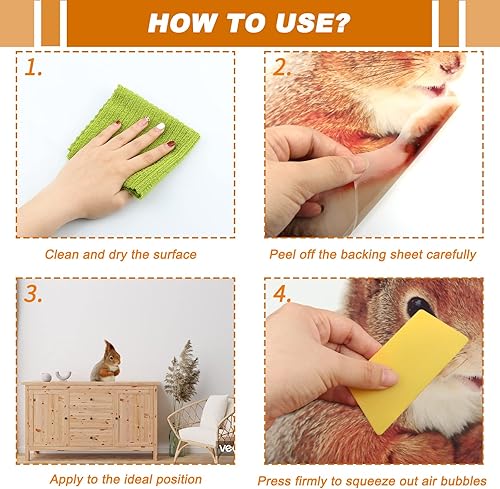 HOW TO USE?

1.

Clean and dry the surface

2.

Peel off the backing sheet carefully

3.

Apply to the ideal position

4.

Press firmly to squeeze out air bubbles