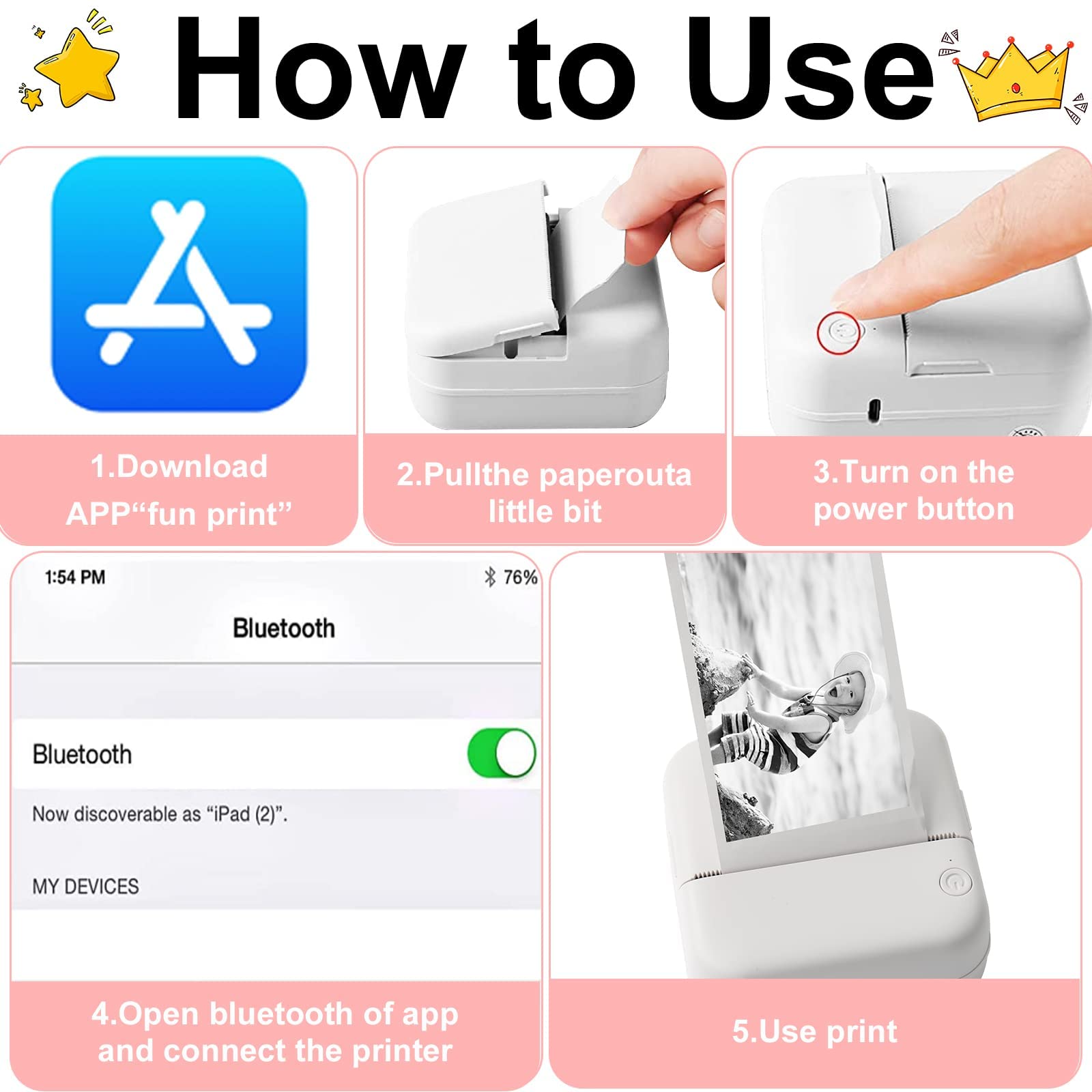 How to Use

1.Download APP“fun print”

2.Pullthe paperouta little bit

3.Turn on the power button

1:54 PM

76%

Bluetooth

Bluetooth

Now discoverable as “iPad (2)”.

MY DEVICES

4.Open bluetooth of app and connect the printer

5.Use print